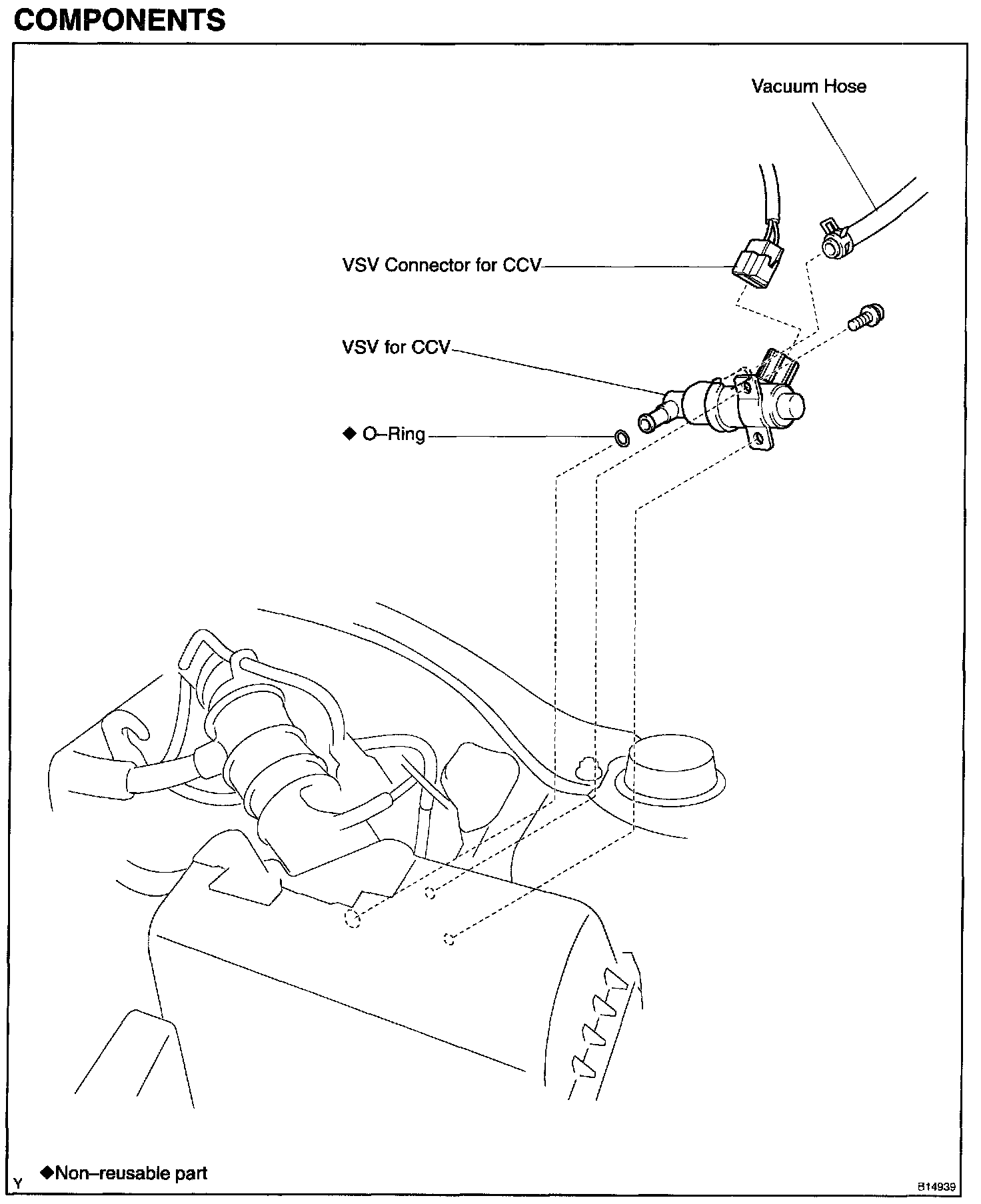 COMPONENTS

Vacuum Hose

VSV Connector for CCV

VSV for CCV

◆ O–Ring

Y ◆Non–reusable part

B14939