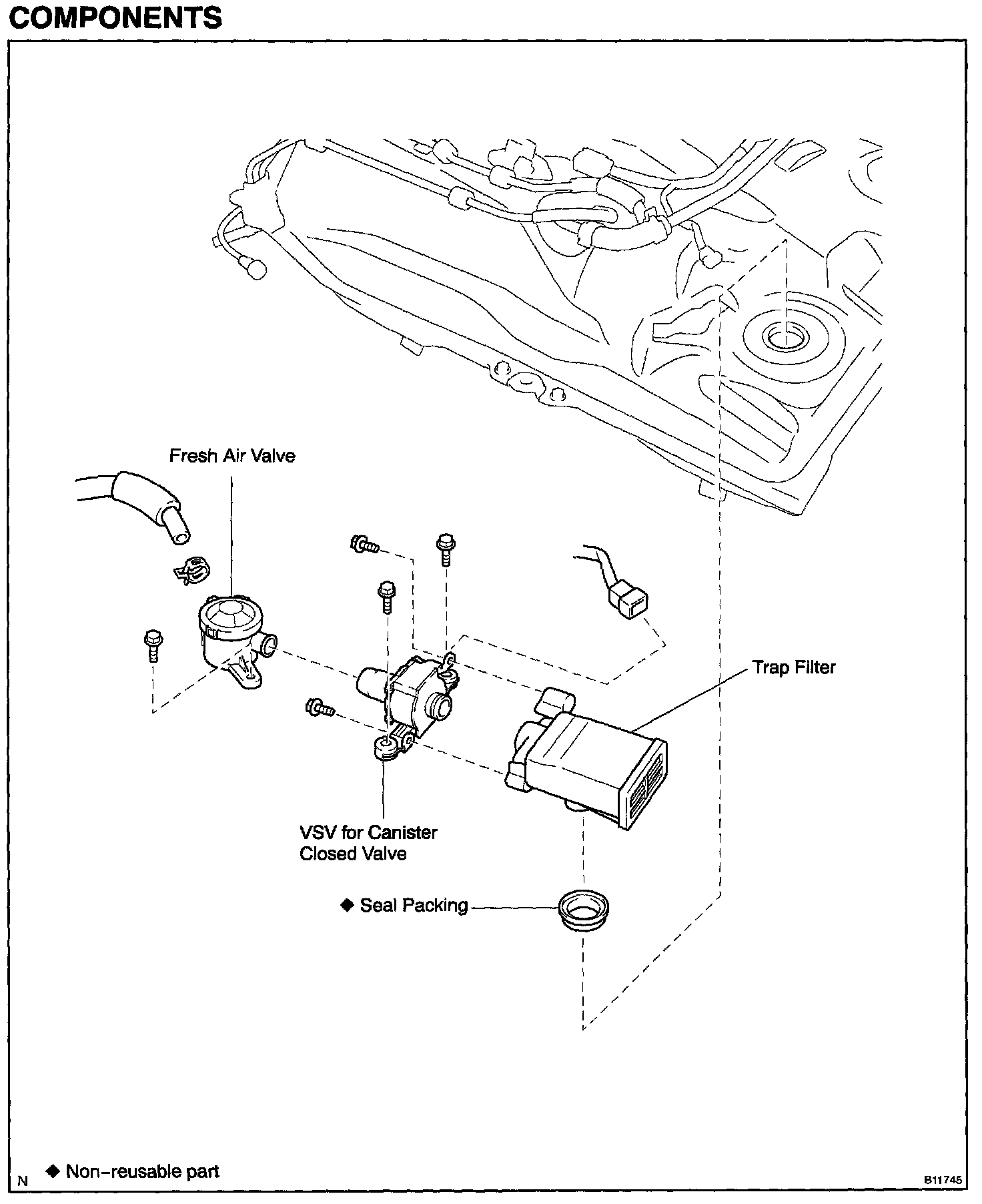 COMPONENTS

Fresh Air Valve

Trap Filter

VSV for Canister Closed Valve

◆ Seal Packing

N ◆ Non-reusable part

B11745