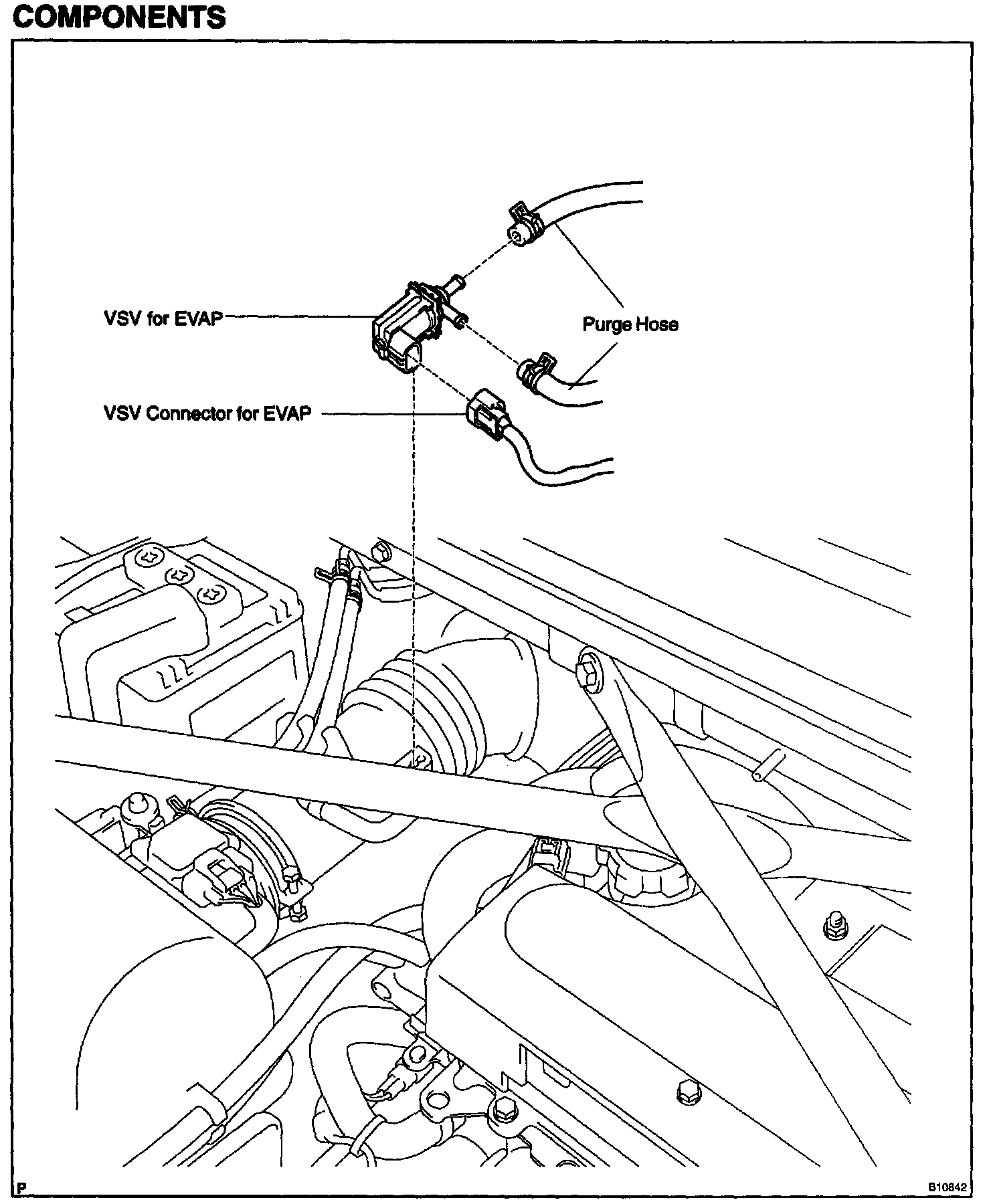 COMPONENTS

VSV for EVAP

Purge Hose

VSV Connector for EVAP

P

B10842