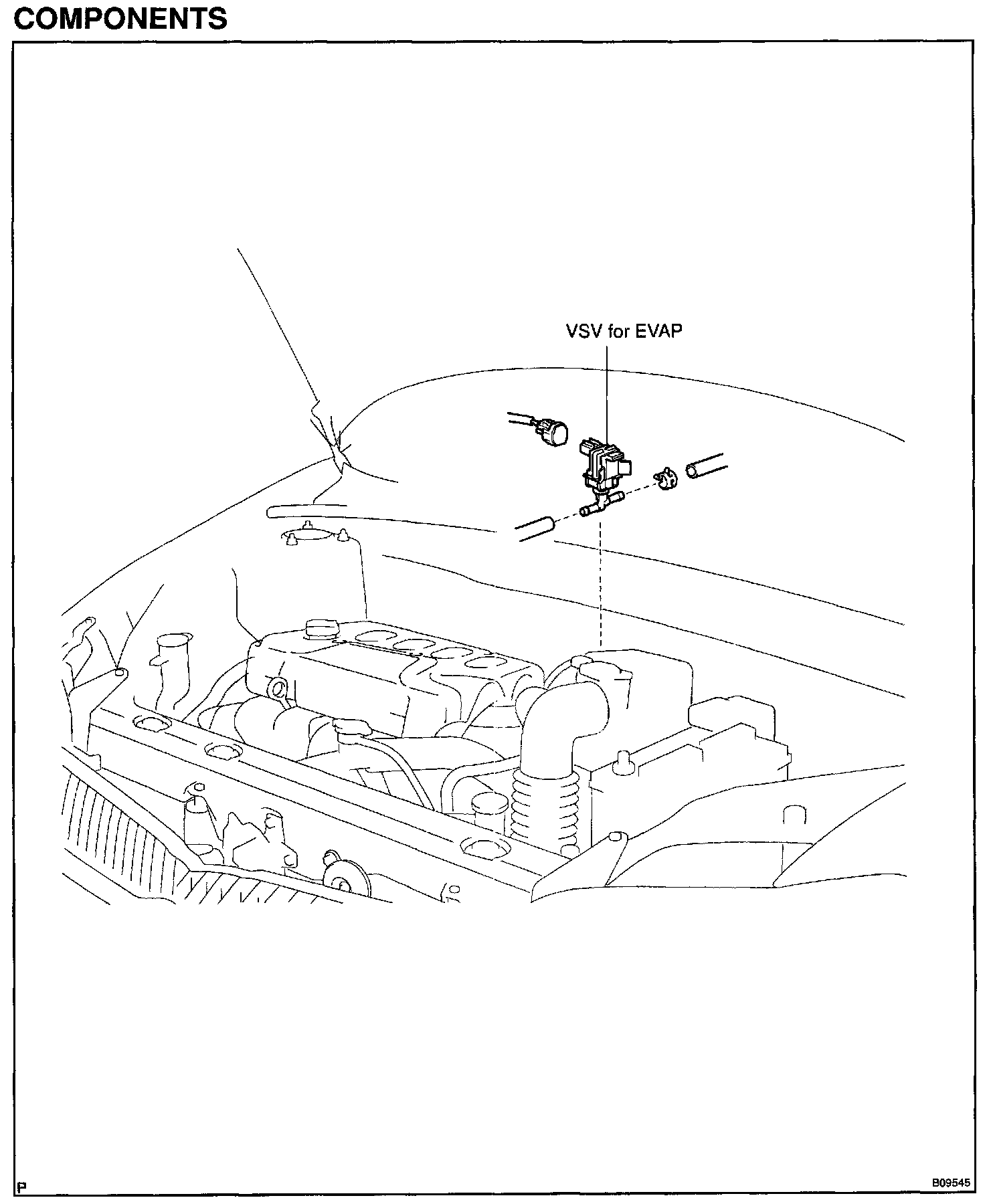 COMPONENTS

VSV for EVAP

P

B09545