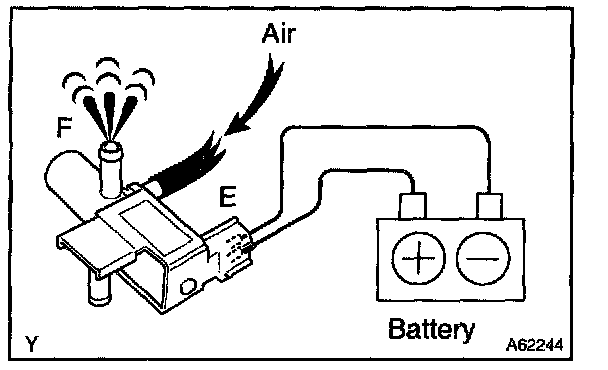 Air

F

E

Battery

Y

A62244