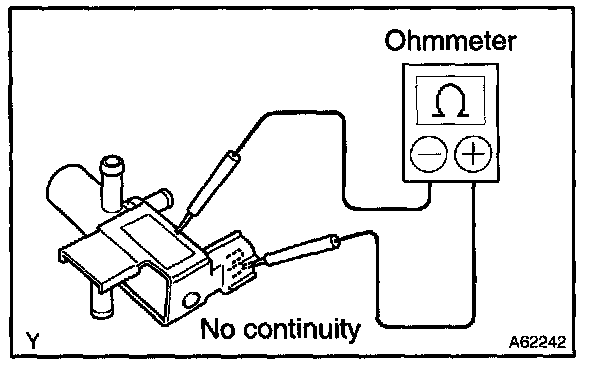 Ohmmeter

Ω

−

+

No continuity

Y

A62242