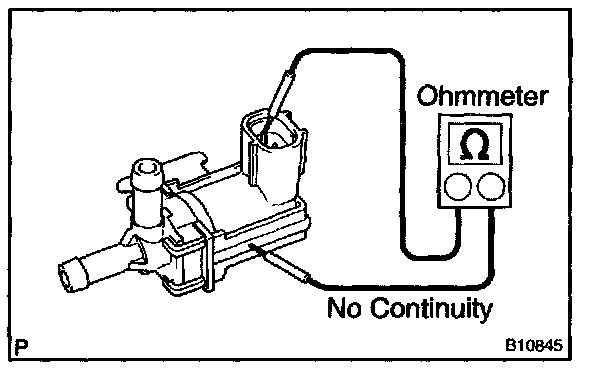 Ohmmeter

$\Omega$

No Continuity

P

B10845