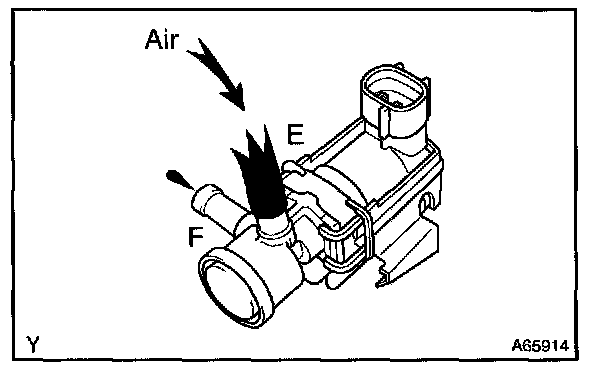 Air

E

F

Y

A65914