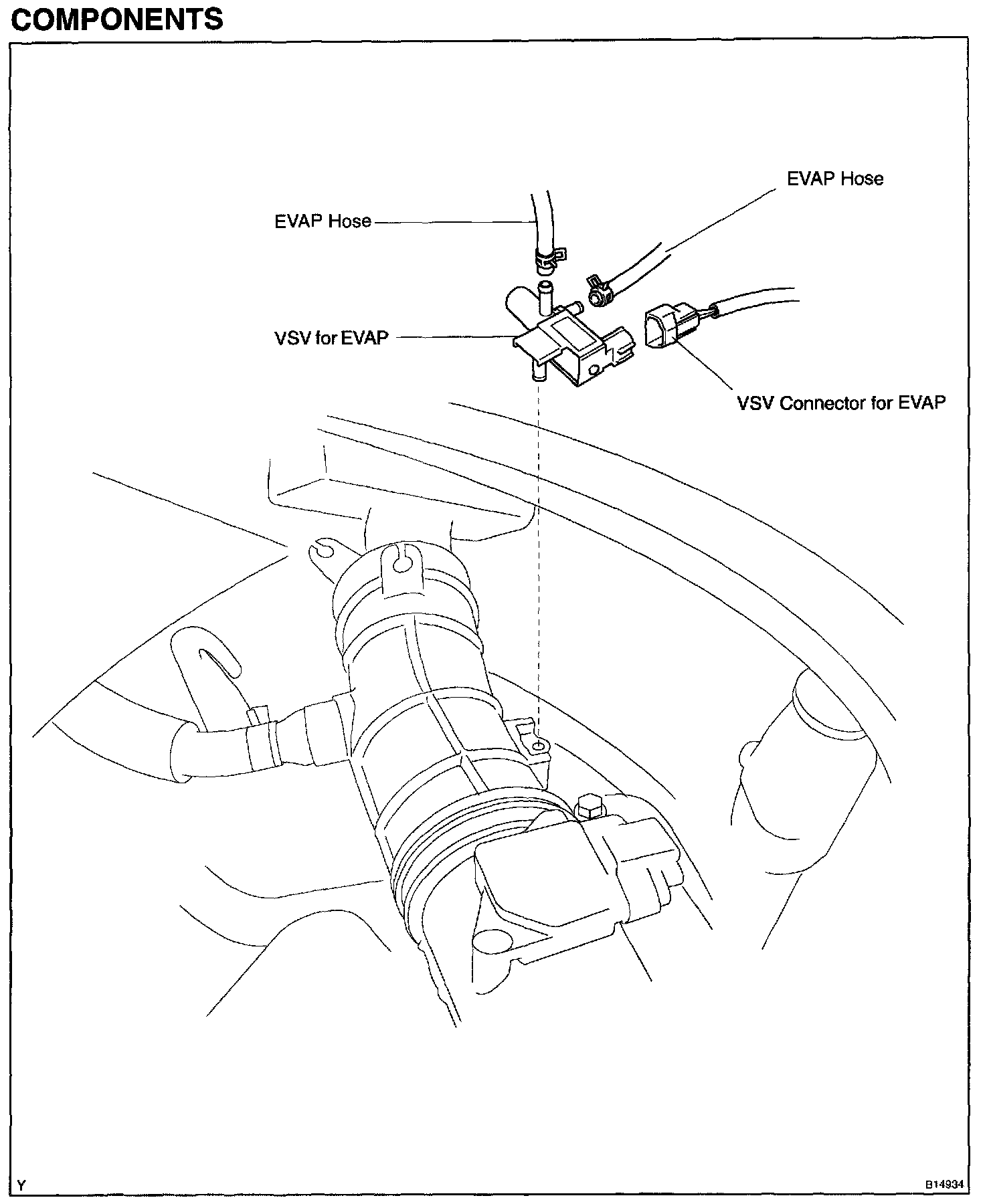 COMPONENTS

EVAP Hose

EVAP Hose

VSV for EVAP

VSV Connector for EVAP

Y

B14934