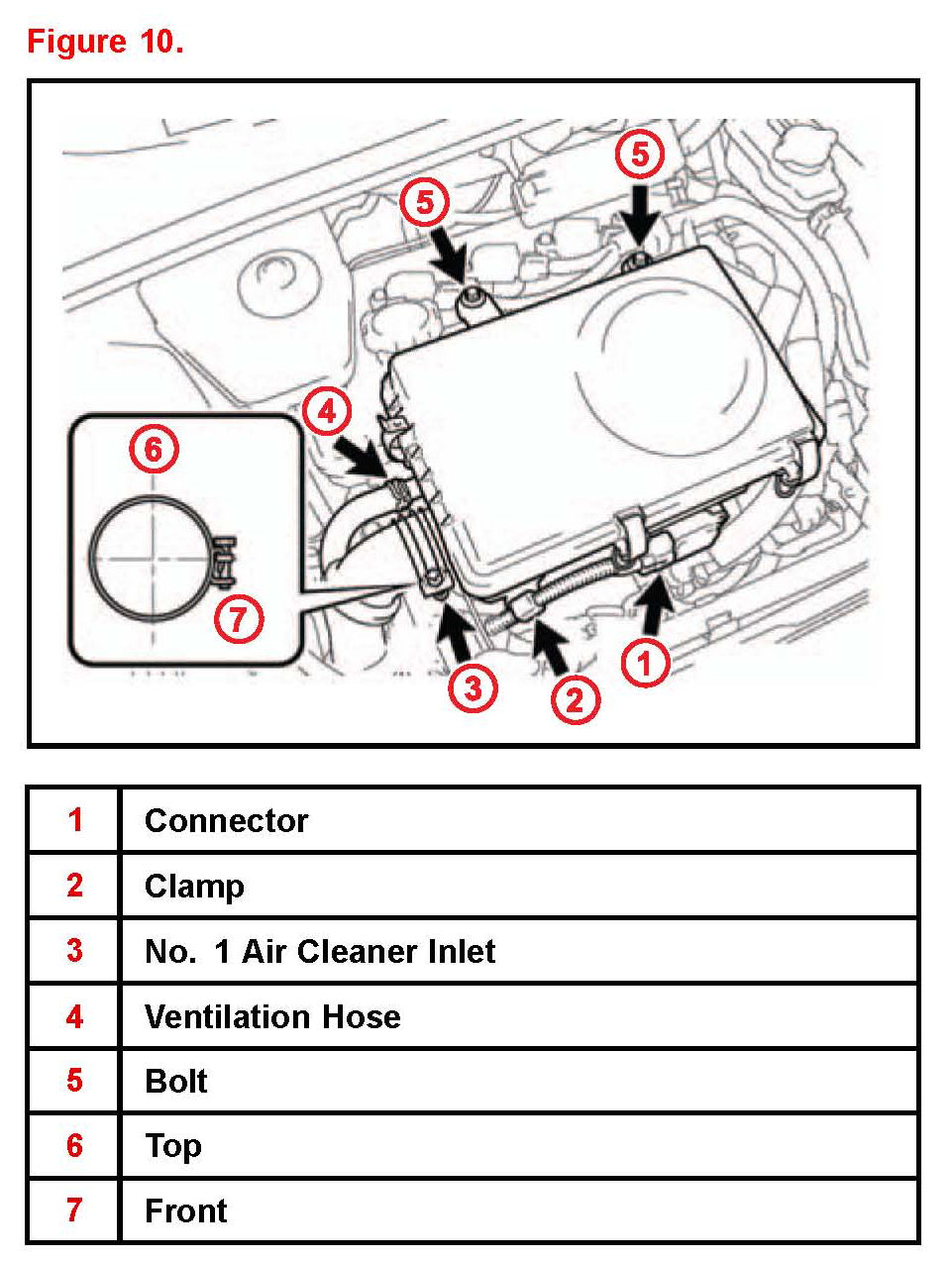 Figure 10.

5

5

4

6

7

3

2

1

| 1 | Connector |
|---|---|
| 2 | Clamp |
| 3 | No. 1 Air Cleaner Inlet |
| 4 | Ventilation Hose |
| 5 | Bolt |
| 6 | Top |
| 7 | Front |