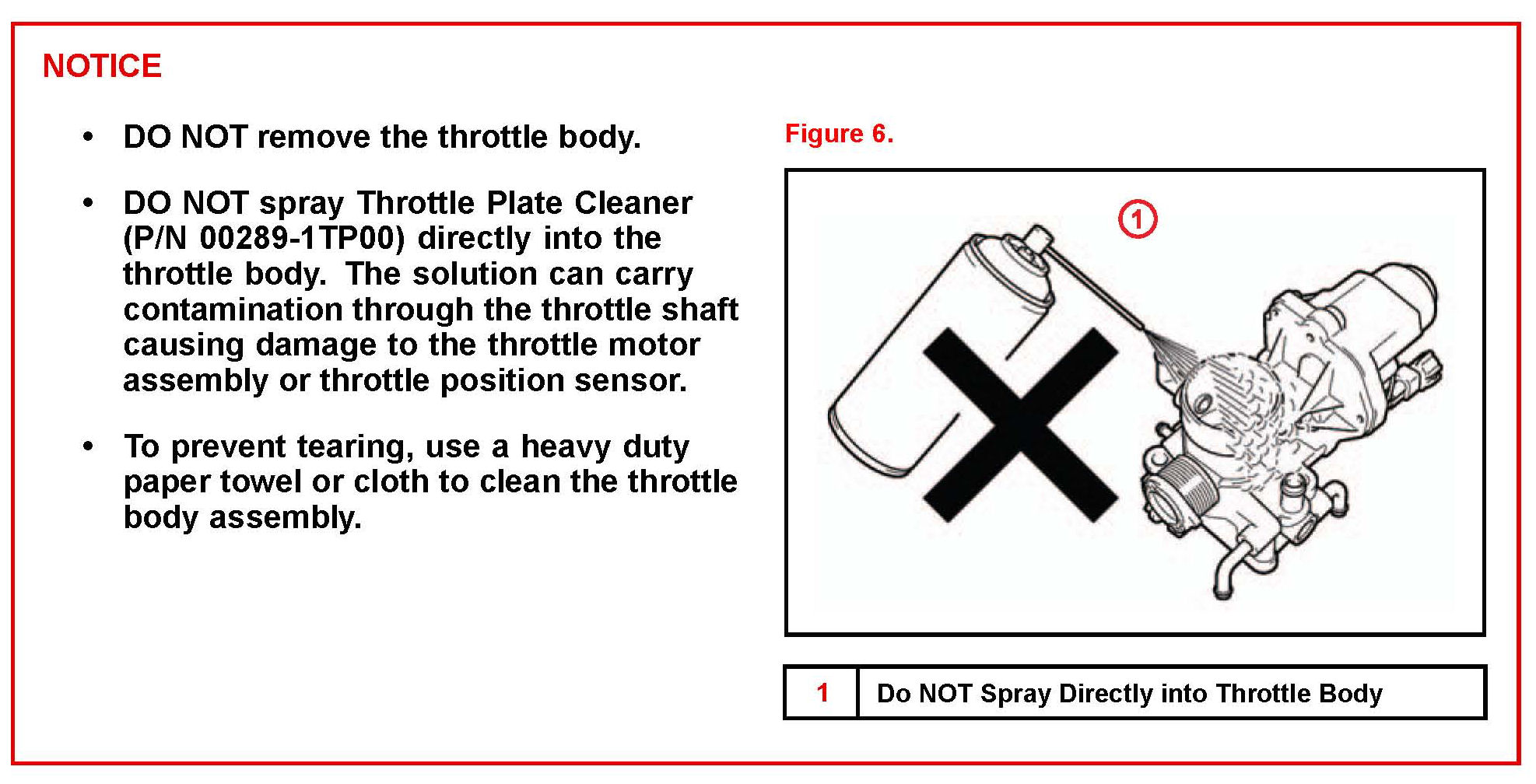 NOTICE

• DO NOT remove the throttle body.

• DO NOT spray Throttle Plate Cleaner (P/N 00289-1TP00) directly into the throttle body. The solution can carry contamination through the throttle shaft causing damage to the throttle motor assembly or throttle position sensor.

• To prevent tearing, use a heavy duty paper towel or cloth to clean the throttle body assembly.

Figure 6.

1

| 1 | Do NOT Spray Directly into Throttle Body |
|---|---|