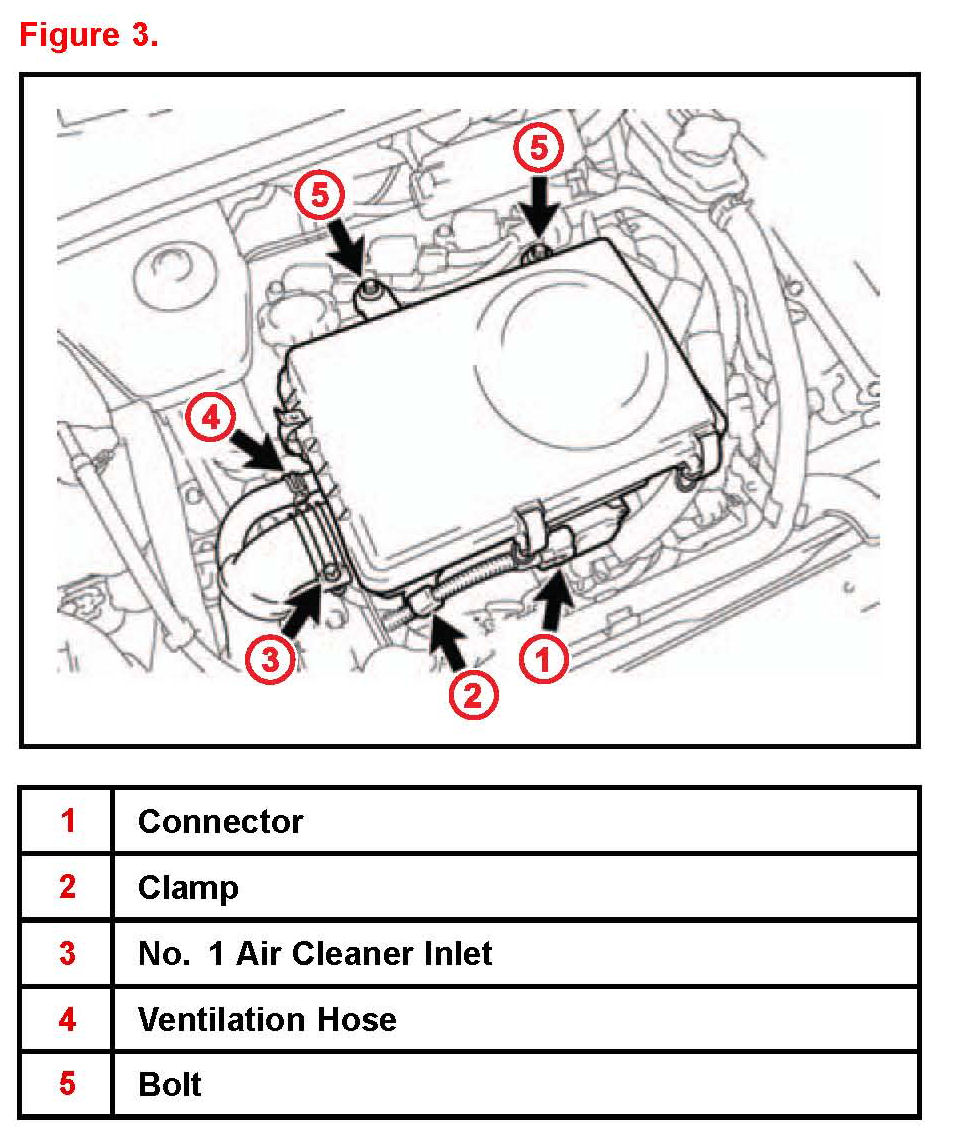 Figure 3.

5
5
4
3
2
1

| 1 | Connector |
|---|---|
| 2 | Clamp |
| 3 | No. 1 Air Cleaner Inlet |
| 4 | Ventilation Hose |
| 5 | Bolt |