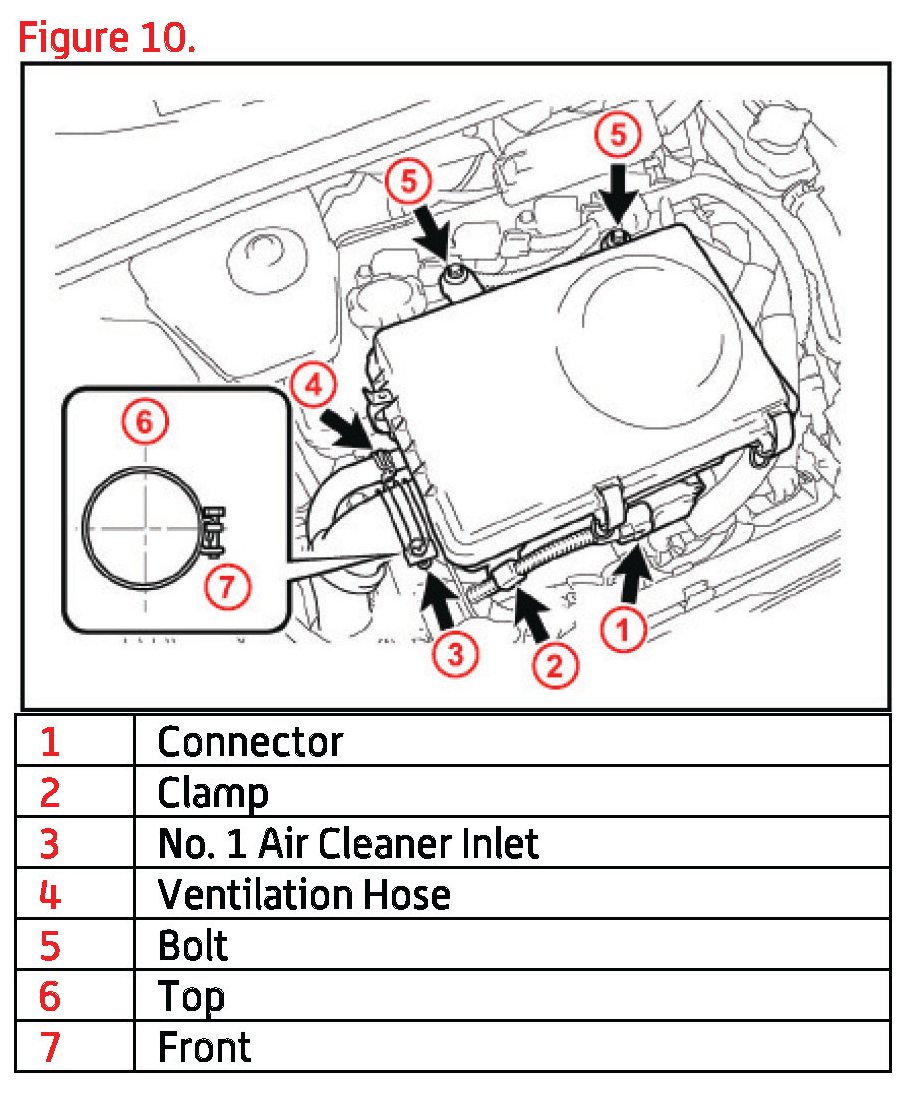 Figure 10.

5
5
4
6
7
3
2
1

| 1 | Connector |
|---|---|
| 2 | Clamp |
| 3 | No. 1 Air Cleaner Inlet |
| 4 | Ventilation Hose |
| 5 | Bolt |
| 6 | Top |
| 7 | Front |