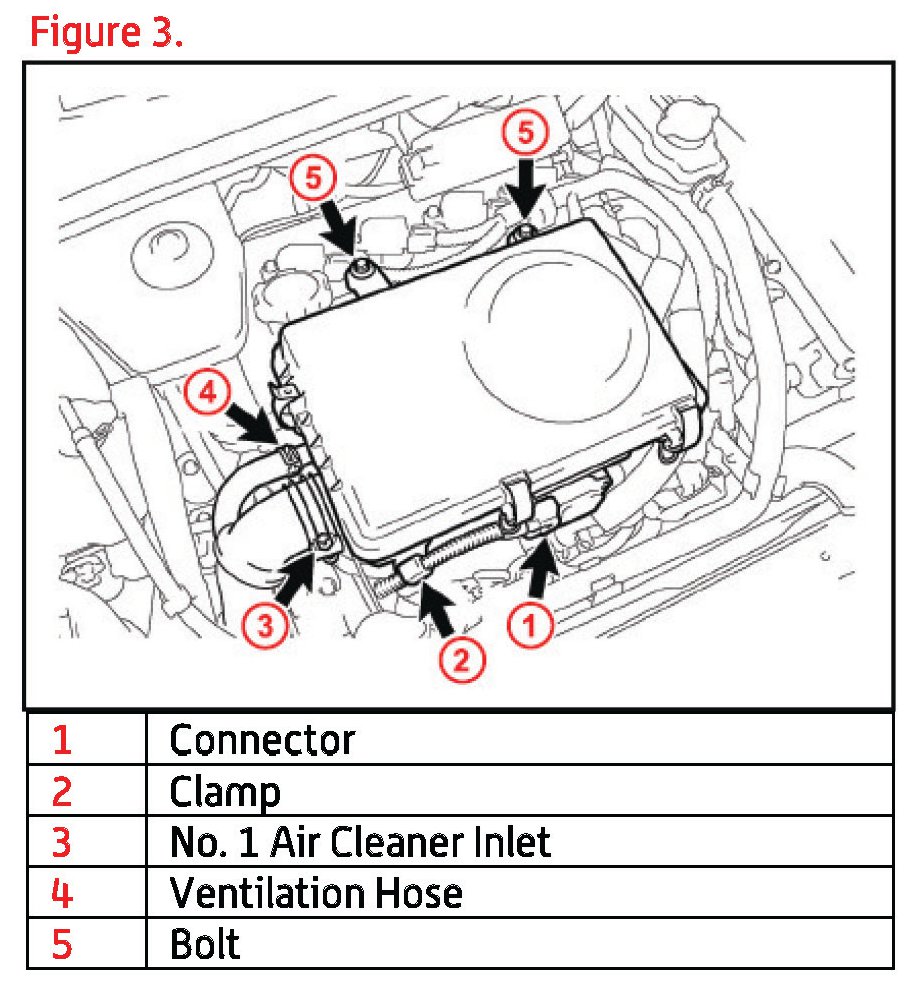 Figure 3.

5
5
4
3
2
1

| 1 | Connector |
|---|---|
| 2 | Clamp |
| 3 | No. 1 Air Cleaner Inlet |
| 4 | Ventilation Hose |
| 5 | Bolt |