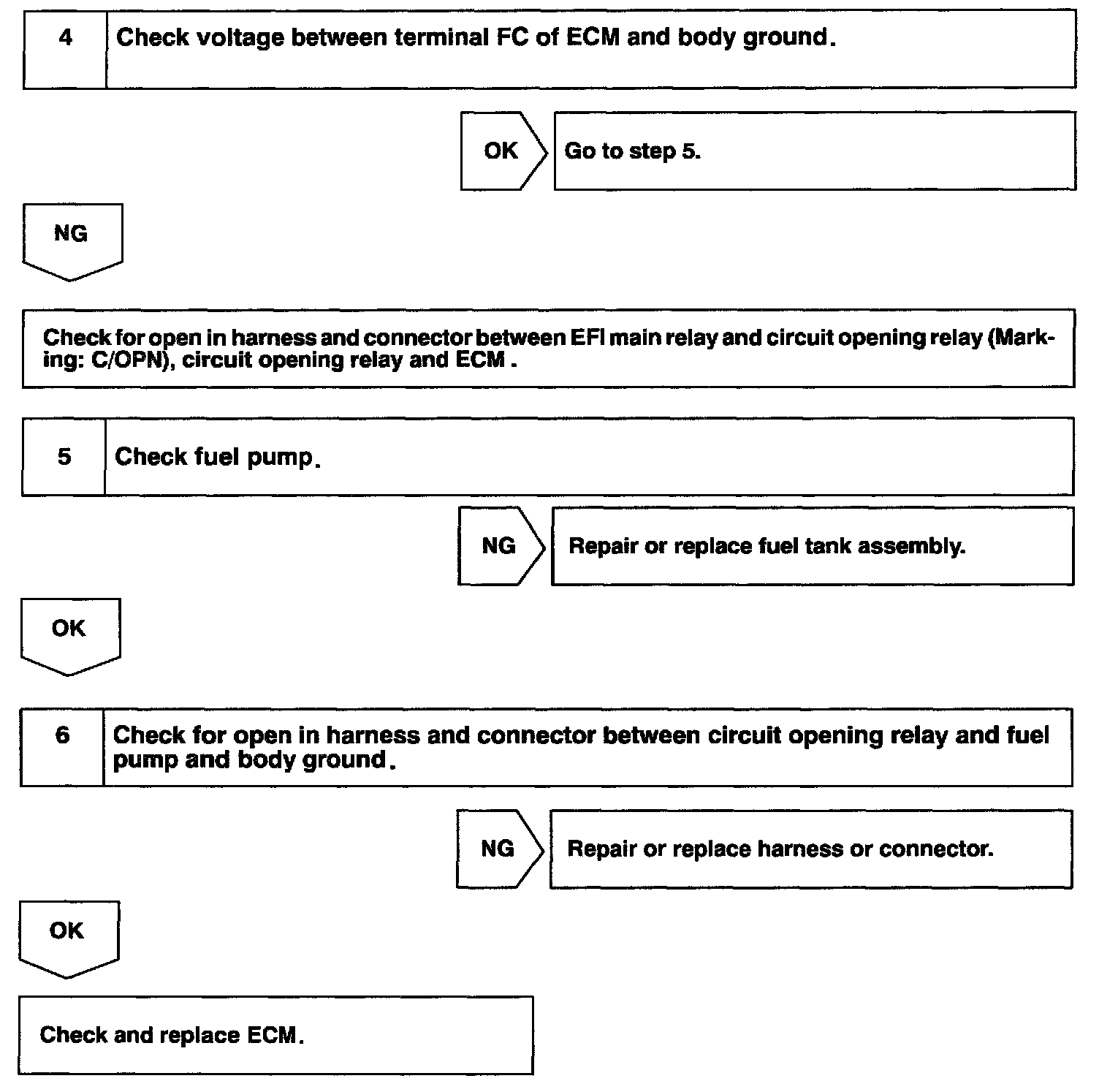 4 Check voltage between terminal FC of ECM and body ground.

OK

Go to step 5.

NG

Check for open in harness and connector between EFI main relay and circuit opening relay (Marking: C/OPN), circuit opening relay and ECM .

5 Check fuel pump.

NG

Repair or replace fuel tank assembly.

OK

6 Check for open in harness and connector between circuit opening relay and fuel pump and body ground.

NG

Repair or replace harness or connector.

OK

Check and replace ECM.