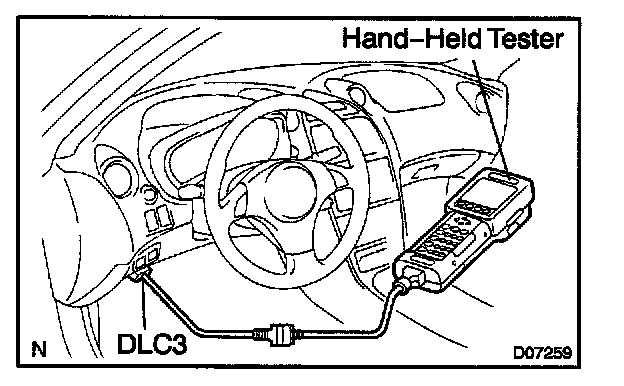 Hand–Held Tester

N

DLC3

D07259