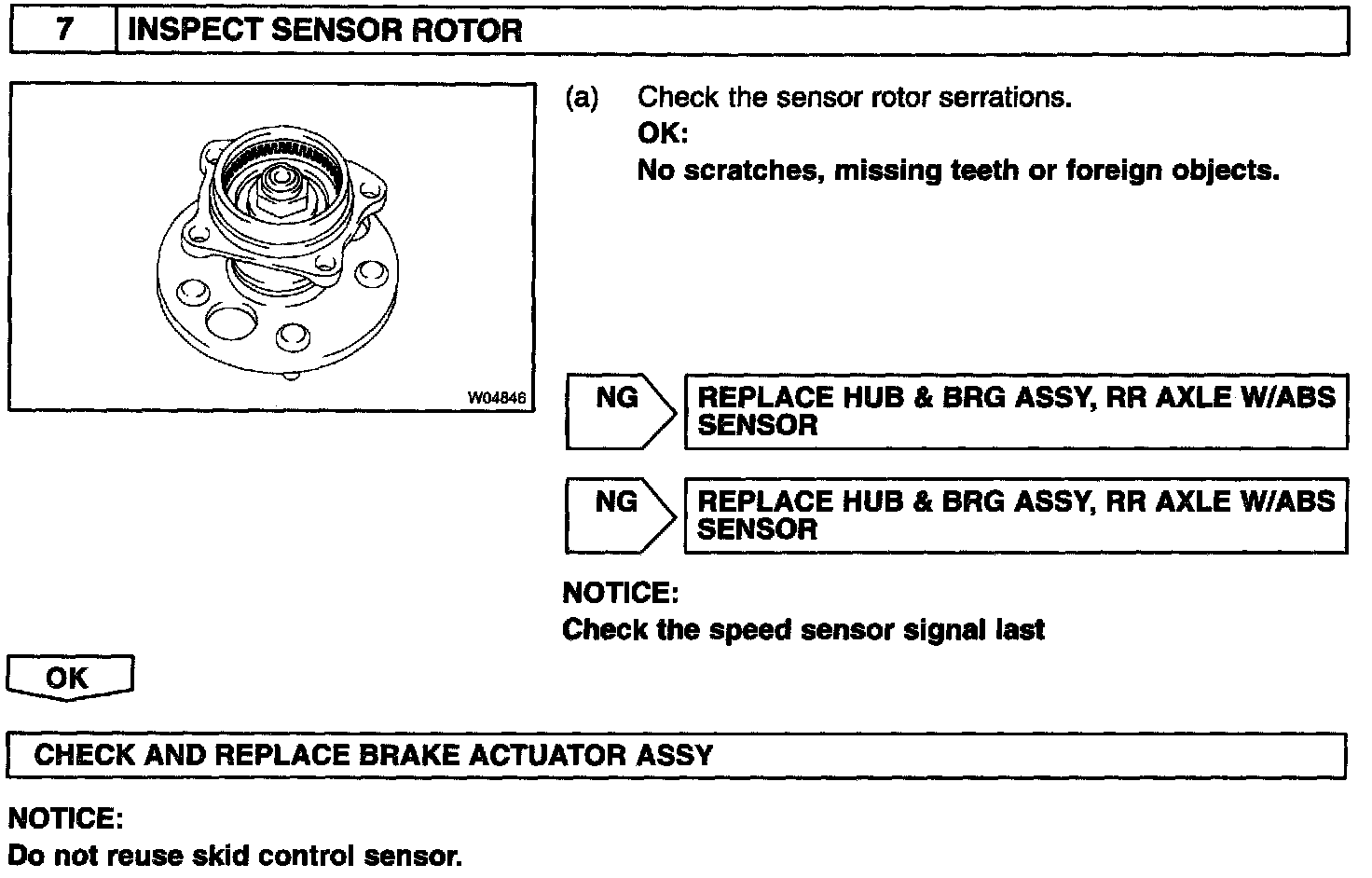 7 INSPECT SENSOR ROTOR

W04846

(a) Check the sensor rotor serrations.
OK:
No scratches, missing teeth or foreign objects.

NG REPLACE HUB & BRG ASSY, RR AXLE W/ABS SENSOR

NG REPLACE HUB & BRG ASSY, RR AXLE W/ABS SENSOR

NOTICE:
Check the speed sensor signal last

OK

CHECK AND REPLACE BRAKE ACTUATOR ASSY

NOTICE:
Do not reuse skid control sensor.