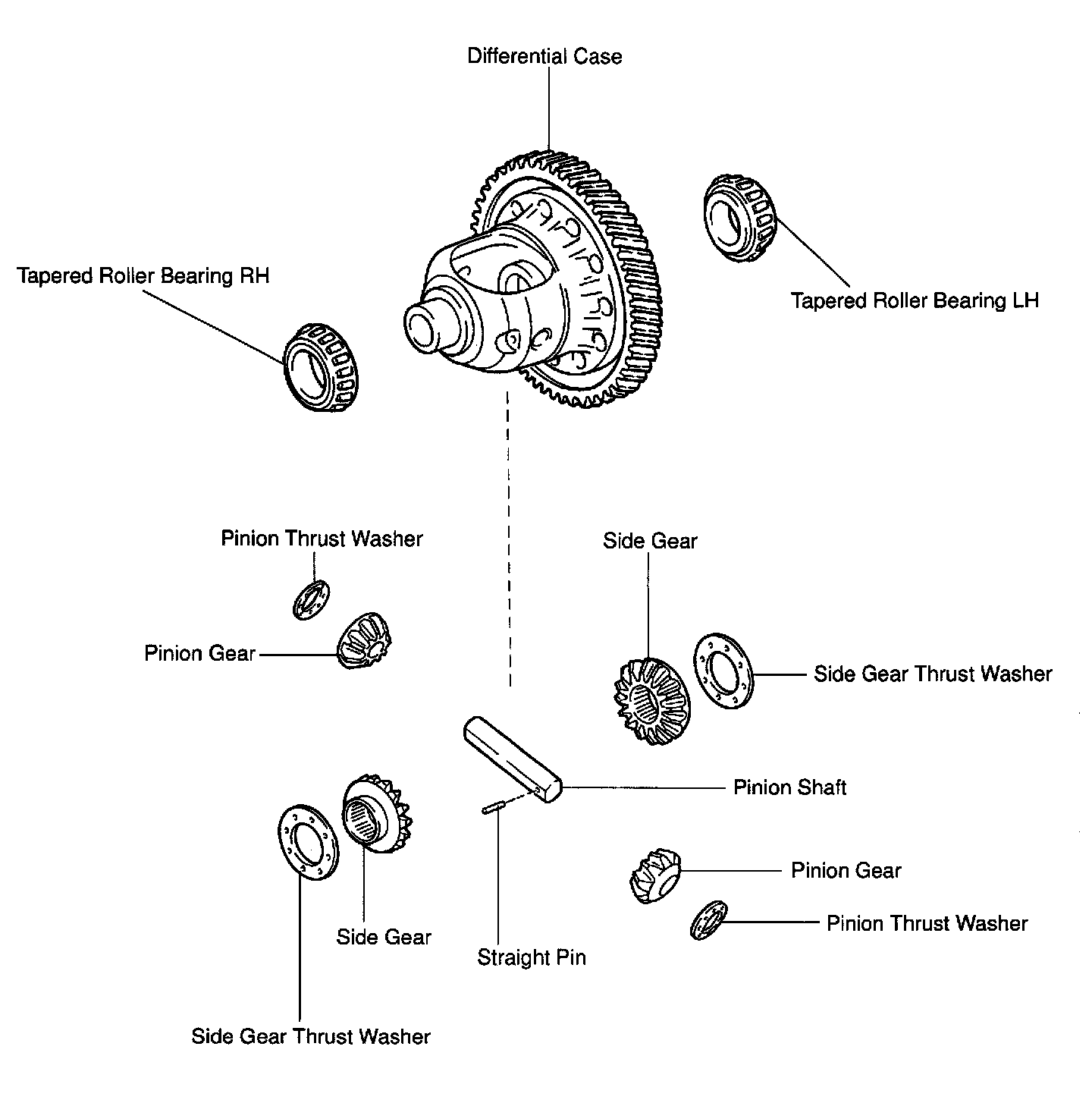 Differential Case

Tapered Roller Bearing RH

Tapered Roller Bearing LH

Pinion Thrust Washer

Side Gear

Pinion Gear

Side Gear Thrust Washer

Pinion Shaft

Pinion Gear

Pinion Thrust Washer

Side Gear

Straight Pin

Side Gear Thrust Washer