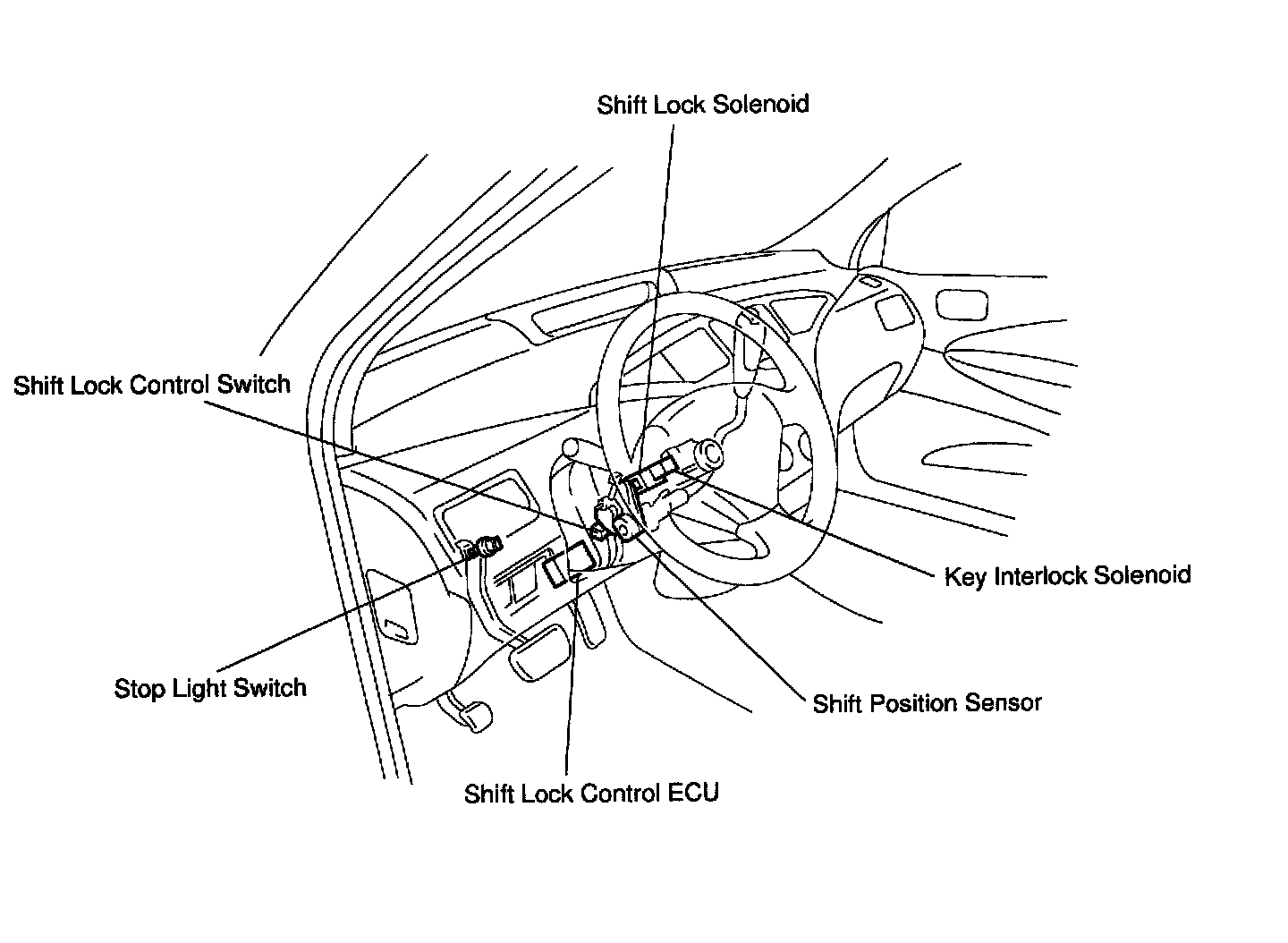 Shift Lock Solenoid

Shift Lock Control Switch

Key Interlock Solenoid

Stop Light Switch

Shift Position Sensor

Shift Lock Control ECU