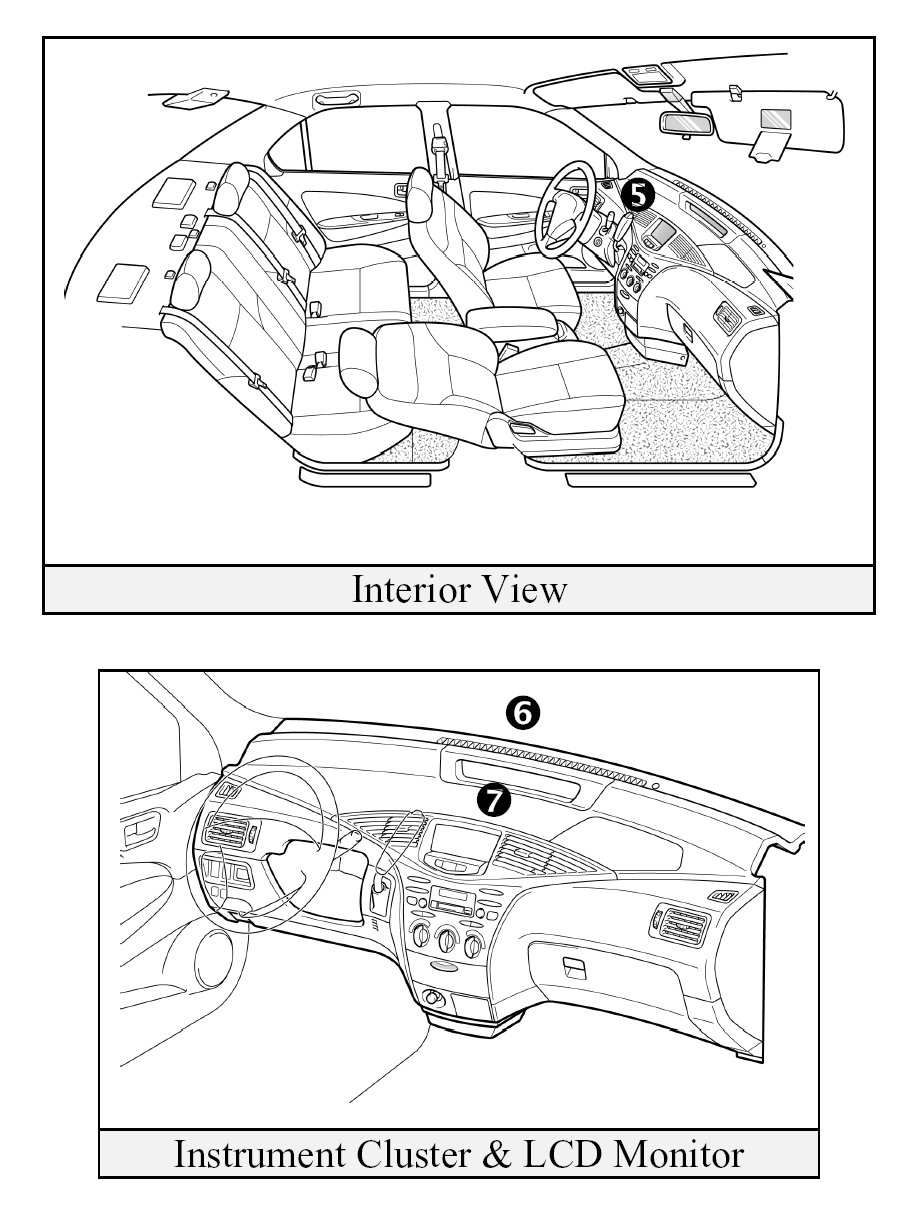 5

Interior View

6

7

Instrument Cluster & LCD Monitor