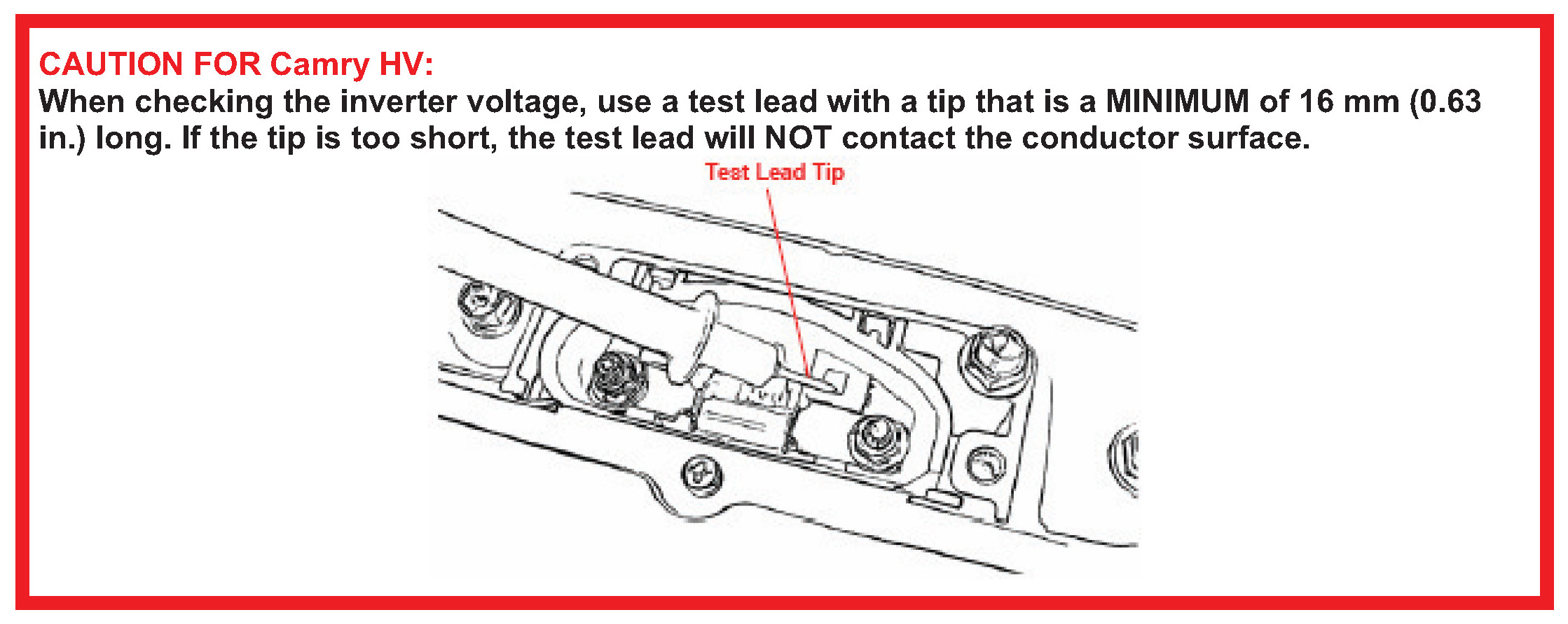 CAUTION FOR Camry HV:
When checking the inverter voltage, use a test lead with a tip that is a MINIMUM of 16 mm (0.63 in.) long. If the tip is too short, the test lead will NOT contact the conductor surface.

Test Lead Tip