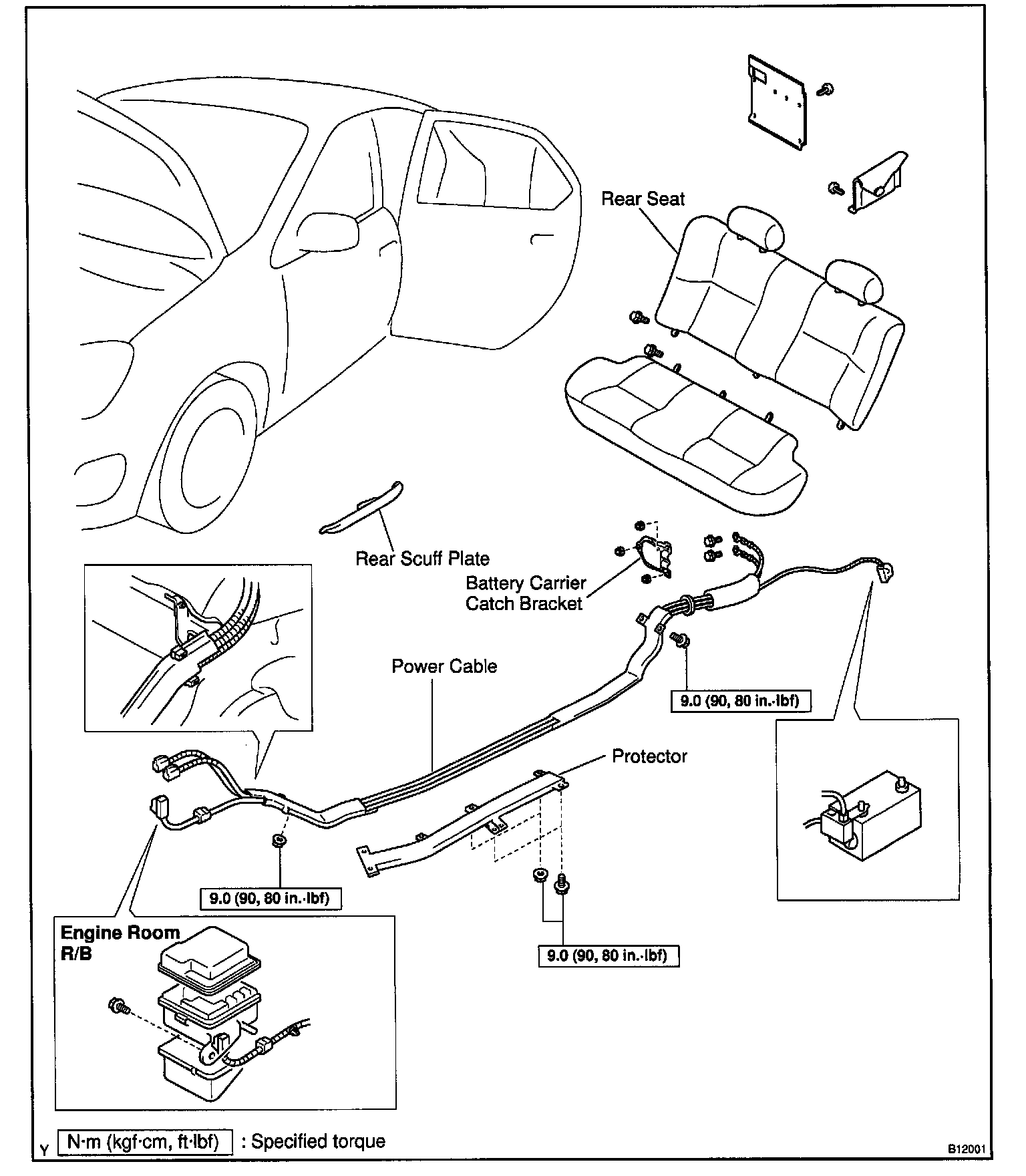 Rear Seat

Rear Scuff Plate

Battery Carrier Catch Bracket

Power Cable

9.0 (90, 80 in.·lbf)

Protector

9.0 (90, 80 in.·lbf)

9.0 (90, 80 in.·lbf)

Engine Room R/B

Y N·m (kgf·cm, ft·lbf) : Specified torque

B12001