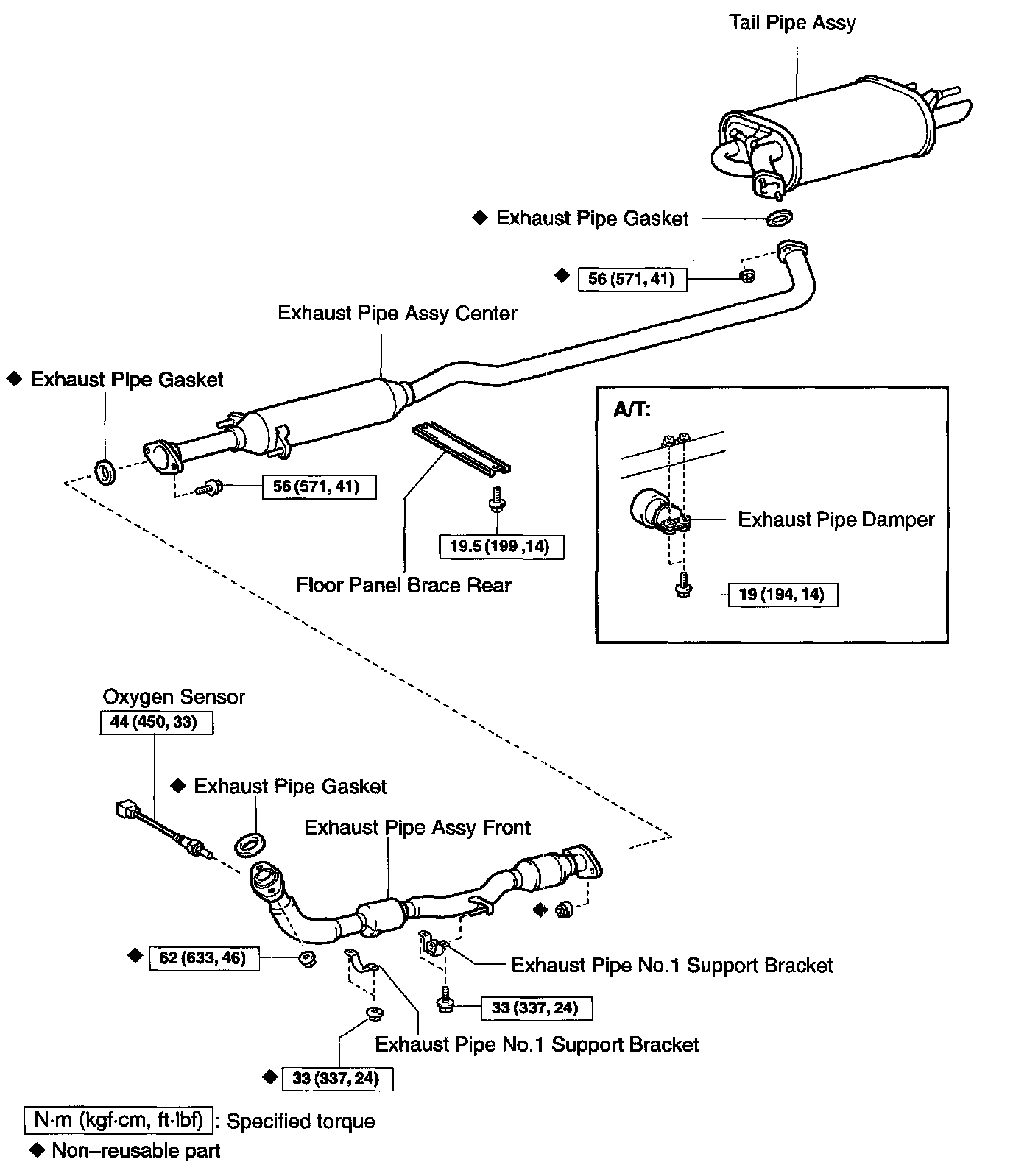 Tail Pipe Assy

◆ Exhaust Pipe Gasket

◆ 56 (571, 41)

Exhaust Pipe Assy Center

◆ Exhaust Pipe Gasket

56 (571, 41)

19.5 (199 ,14)

Floor Panel Brace Rear

A/T:

Exhaust Pipe Damper

19 (194, 14)

Oxygen Sensor

44 (450, 33)

◆ Exhaust Pipe Gasket

Exhaust Pipe Assy Front

◆

◆ 62 (633, 46)

Exhaust Pipe No.1 Support Bracket

33 (337, 24)

Exhaust Pipe No.1 Support Bracket

◆ 33 (337, 24)

N·m (kgf·cm, ft·lbf) : Specified torque

◆ Non–reusable part