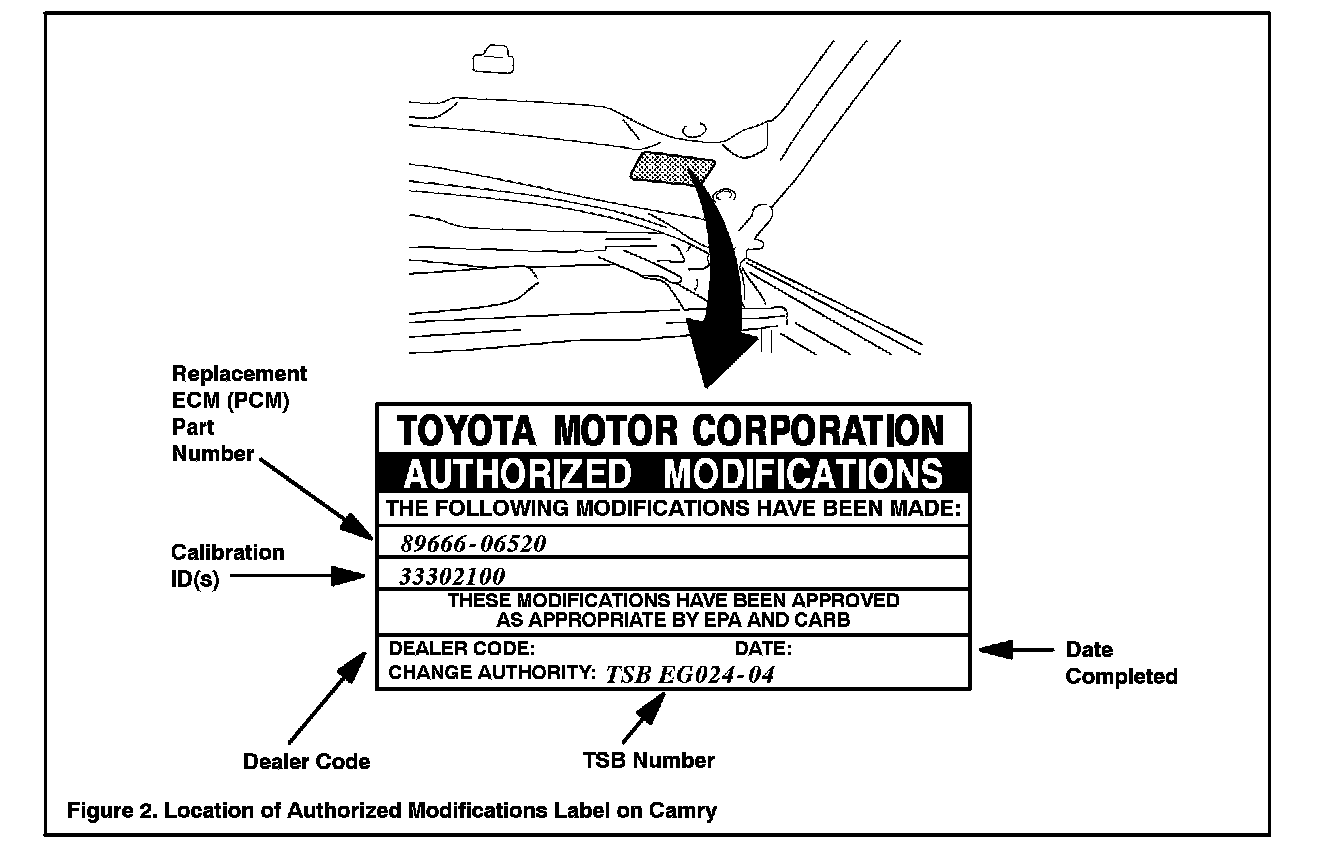 Replacement ECM (PCM) Part Number

Calibration ID(s)

TOYOTA MOTOR CORPORATION
AUTHORIZED MODIFICATIONS
THE FOLLOWING MODIFICATIONS HAVE BEEN MADE:
89666-06520
33302100
THESE MODIFICATIONS HAVE BEEN APPROVED AS APPROPRIATE BY EPA AND CARB
DEALER CODE: DATE:
CHANGE AUTHORITY: TSB EG024-04

Date Completed

Dealer Code

TSB Number

Figure 2. Location of Authorized Modifications Label on Camry