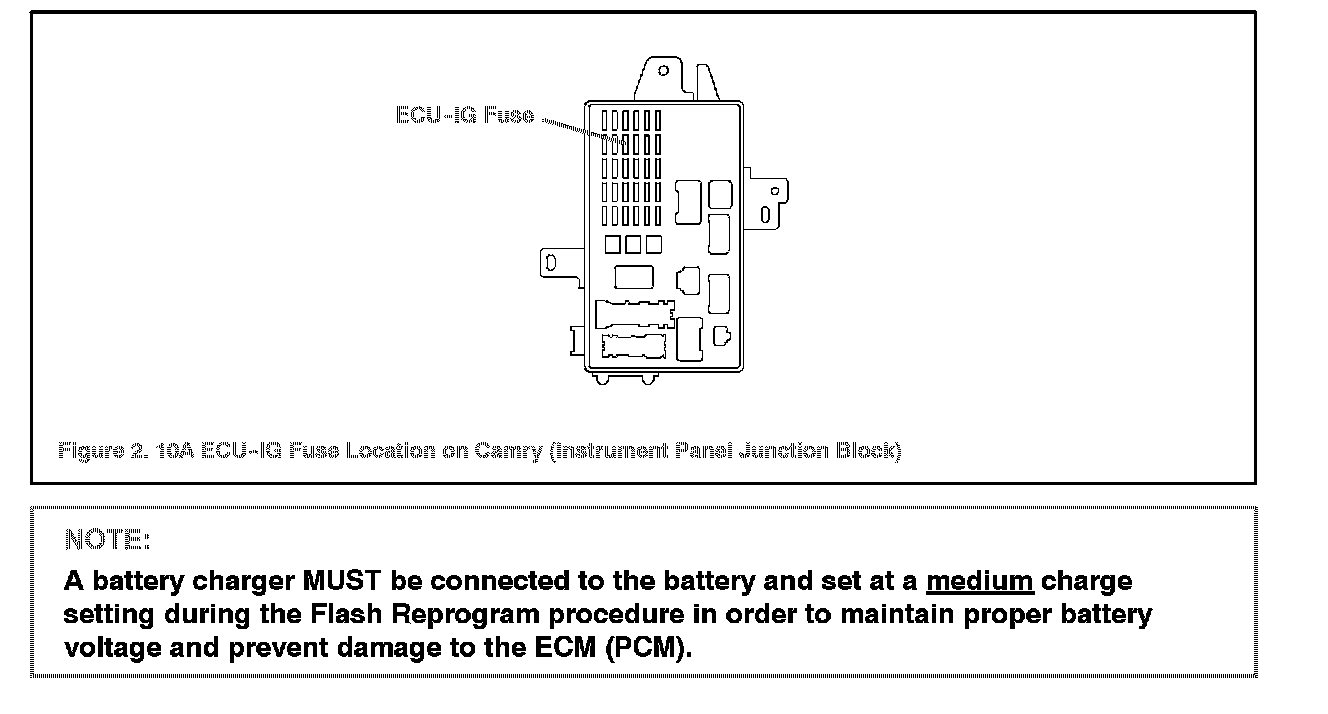 ECU-IG Fuse

Figure 2. 10A ECU-IG Fuse Location on Camry (Instrument Panel Junction Block)

NOTE:

A battery charger MUST be connected to the battery and set at a medium charge setting during the Flash Reprogram procedure in order to maintain proper battery voltage and prevent damage to the ECM (PCM).