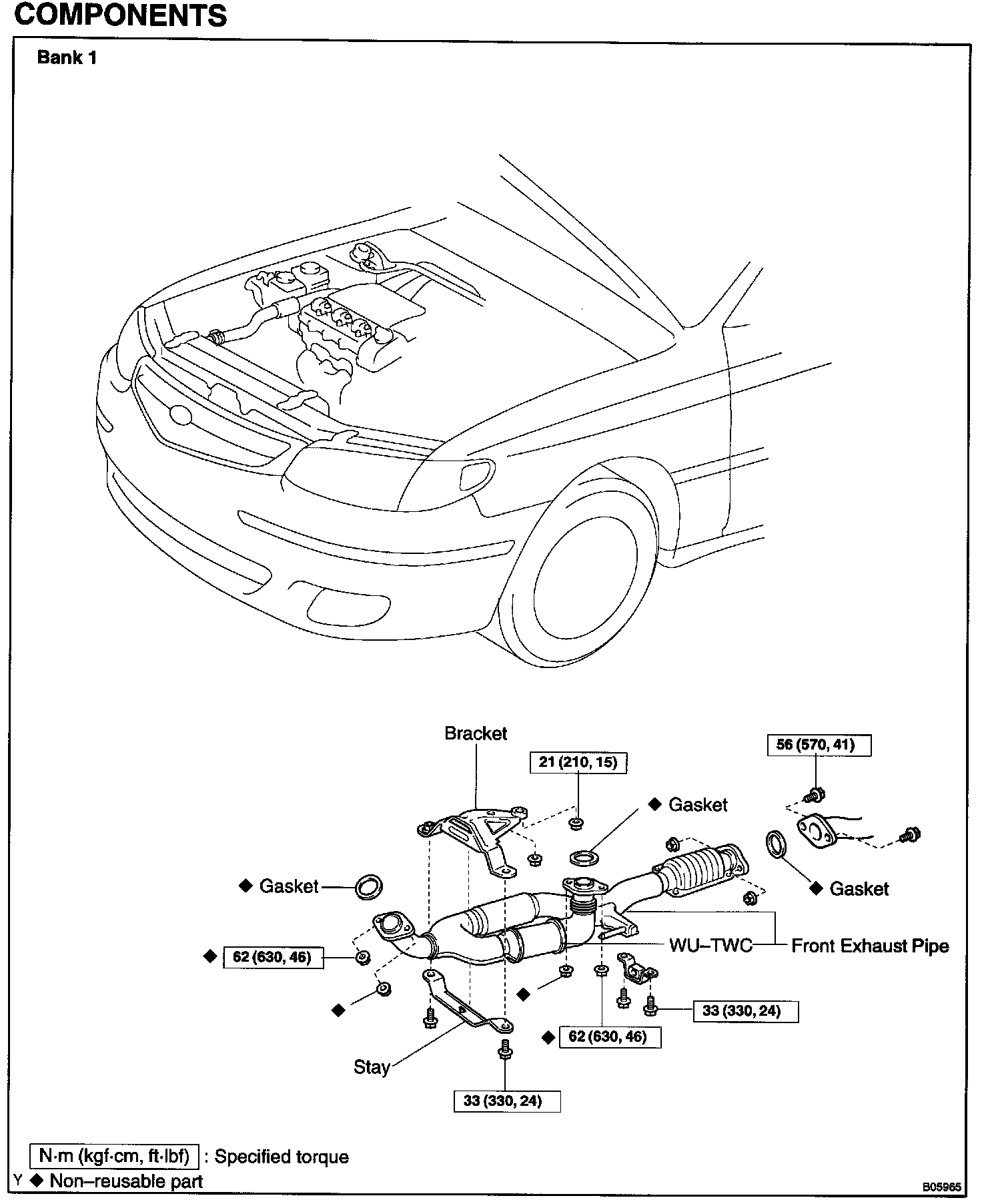 COMPONENTS

Bank 1

Bracket

21 (210, 15)

56 (570, 41)

◆ Gasket

◆ Gasket

◆ Gasket

◆ 62 (630, 46)

WU–TWC

Front Exhaust Pipe

◆

◆

33 (330, 24)

◆ 62 (630, 46)

Stay

33 (330, 24)

N·m (kgf·cm, ft·lbf) : Specified torque

Y ◆ Non–reusable part

B05965