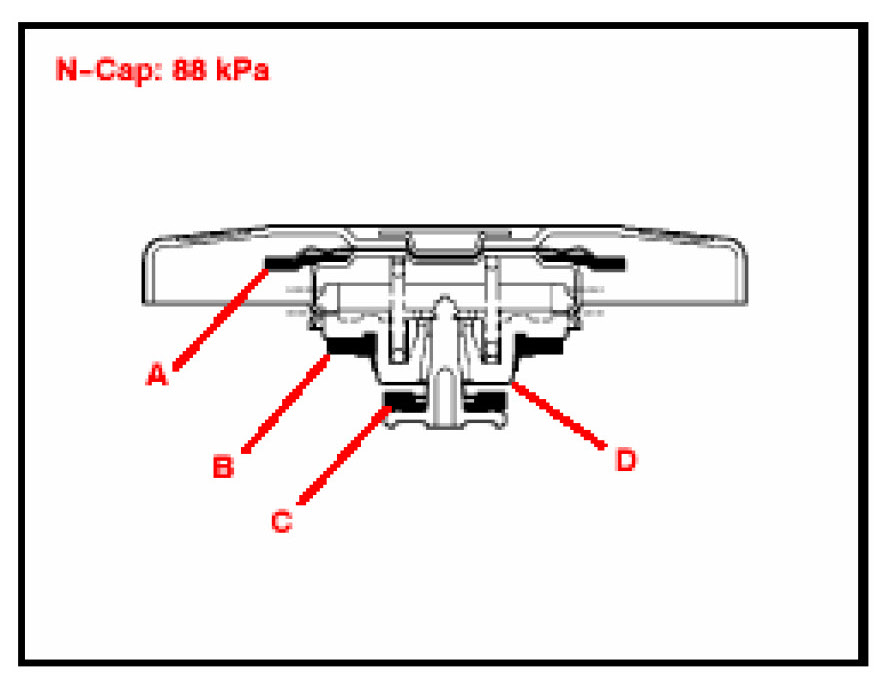 N-Cap: 88 kPa

A

B

C

D