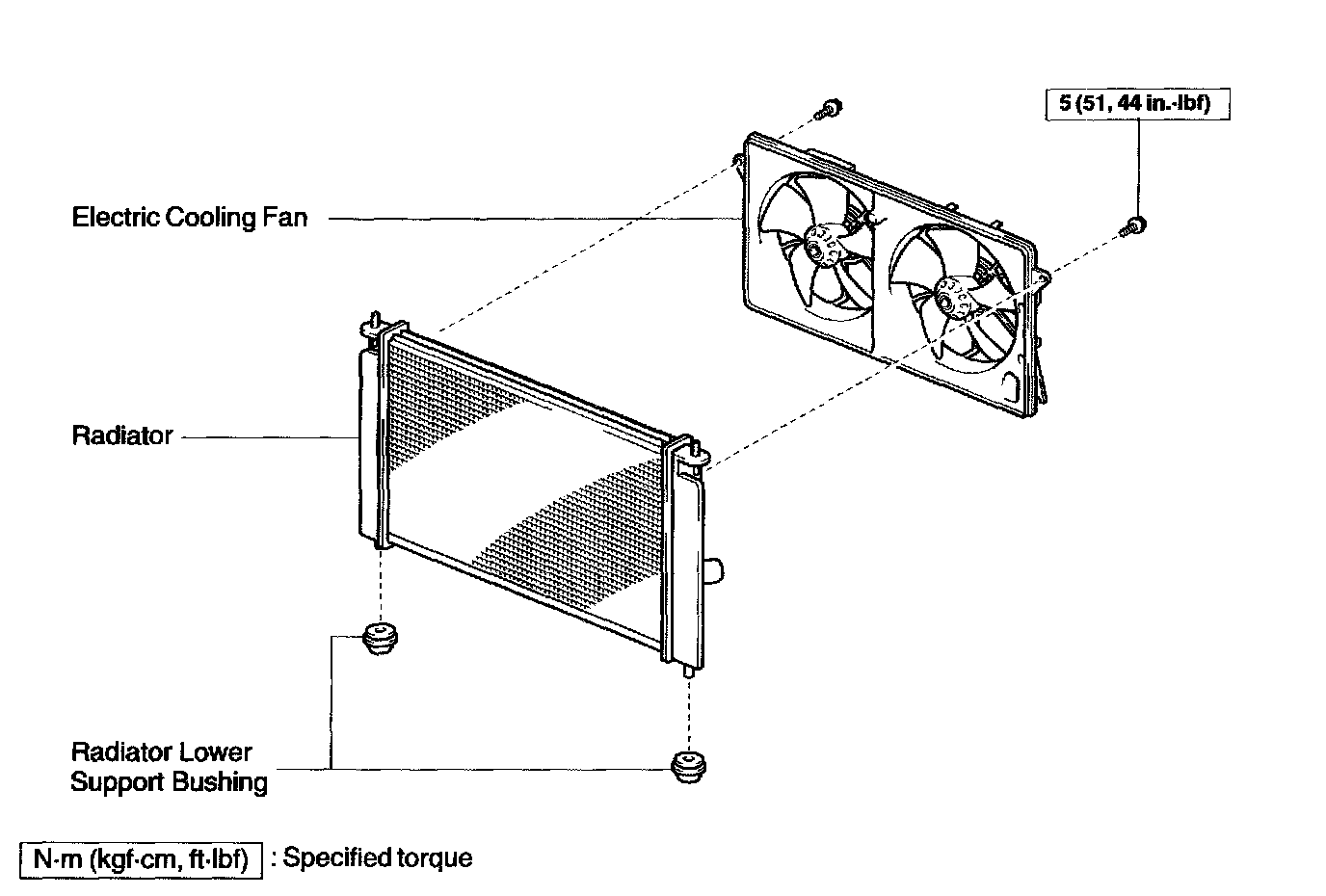 5 (51, 44 in.·lbf)

Electric Cooling Fan

Radiator

Radiator Lower Support Bushing

N·m (kgf·cm, ft·lbf) : Specified torque