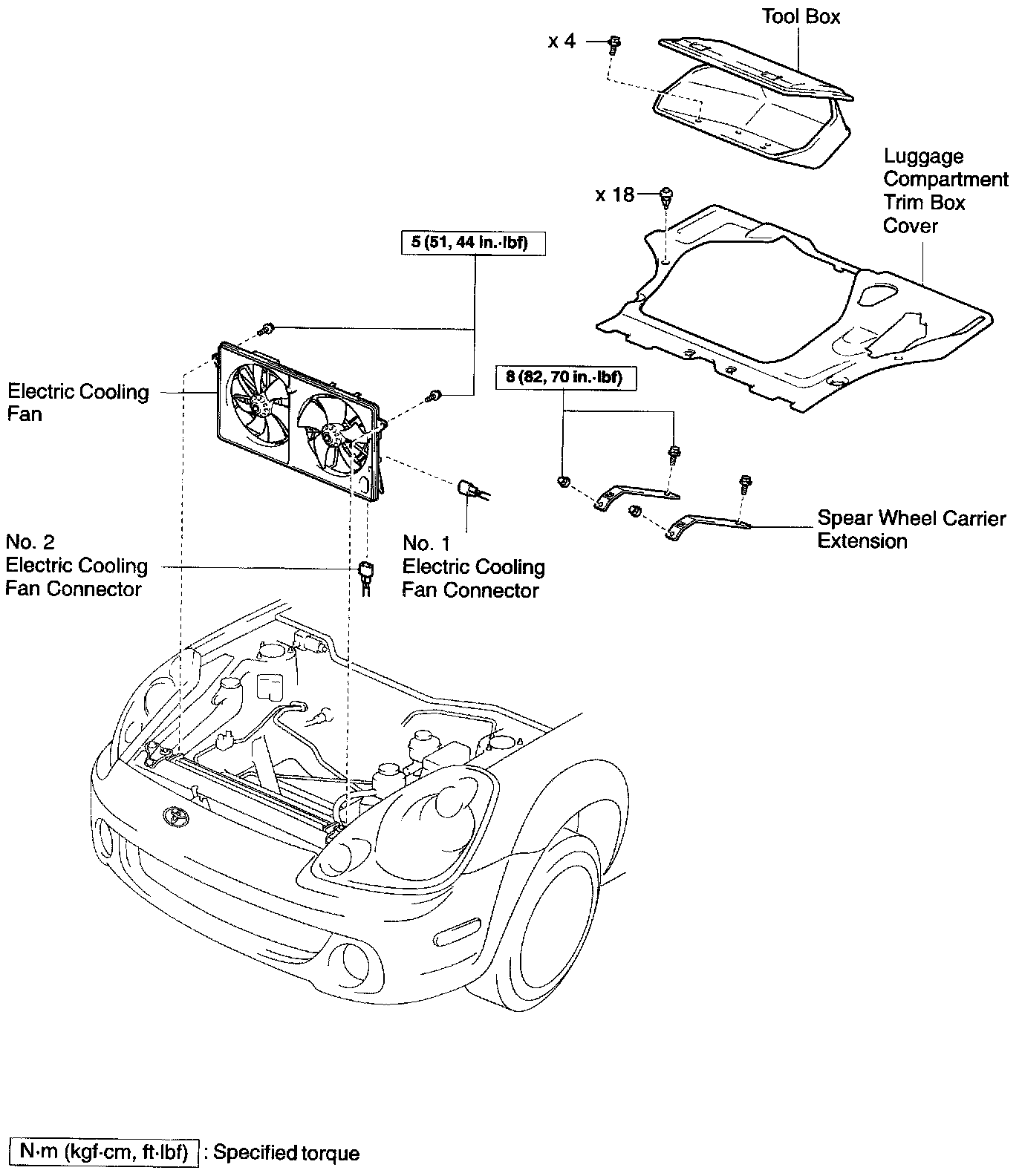 Tool Box

x 4

Luggage Compartment Trim Box Cover

x 18

5 (51, 44 in.·lbf)

Electric Cooling Fan

8 (82, 70 in.·lbf)

Spear Wheel Carrier Extension

No. 2 Electric Cooling Fan Connector

No. 1 Electric Cooling Fan Connector

N·m (kgf·cm, ft·lbf) : Specified torque