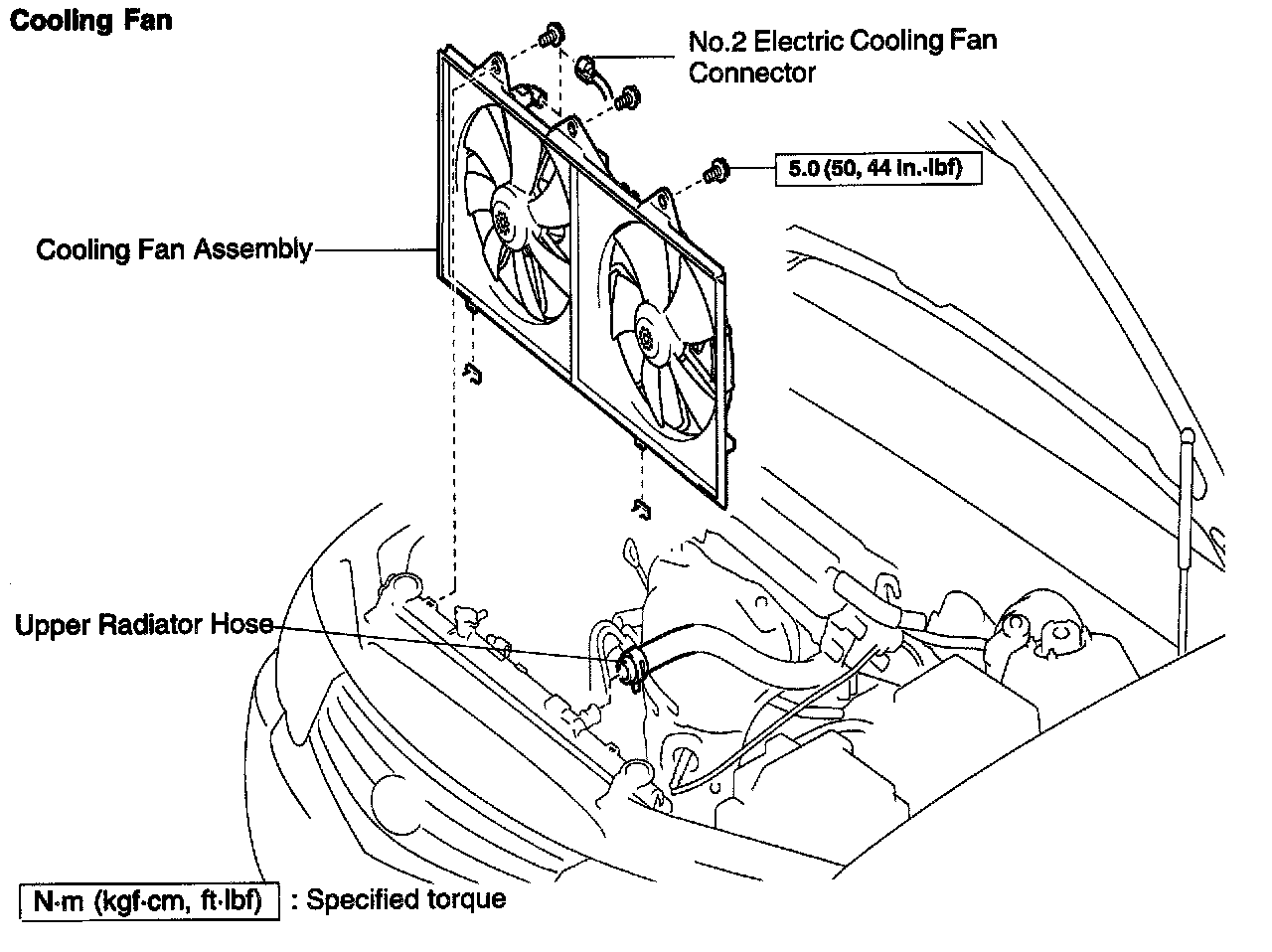 Cooling Fan

No.2 Electric Cooling Fan Connector

5.0 (50, 44 in.·lbf)

Cooling Fan Assembly

Upper Radiator Hose

N·m (kgf·cm, ft·lbf) : Specified torque