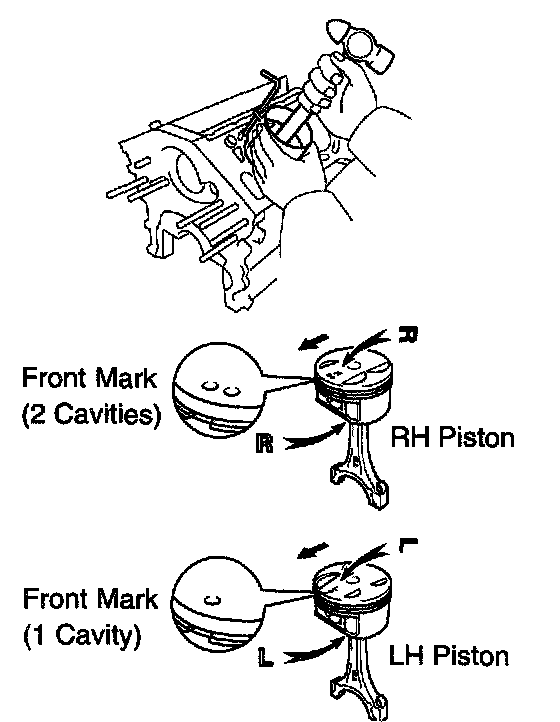 R

Front Mark
(2 Cavities)

R

RH Piston

L

Front Mark
(1 Cavity)

L

LH Piston