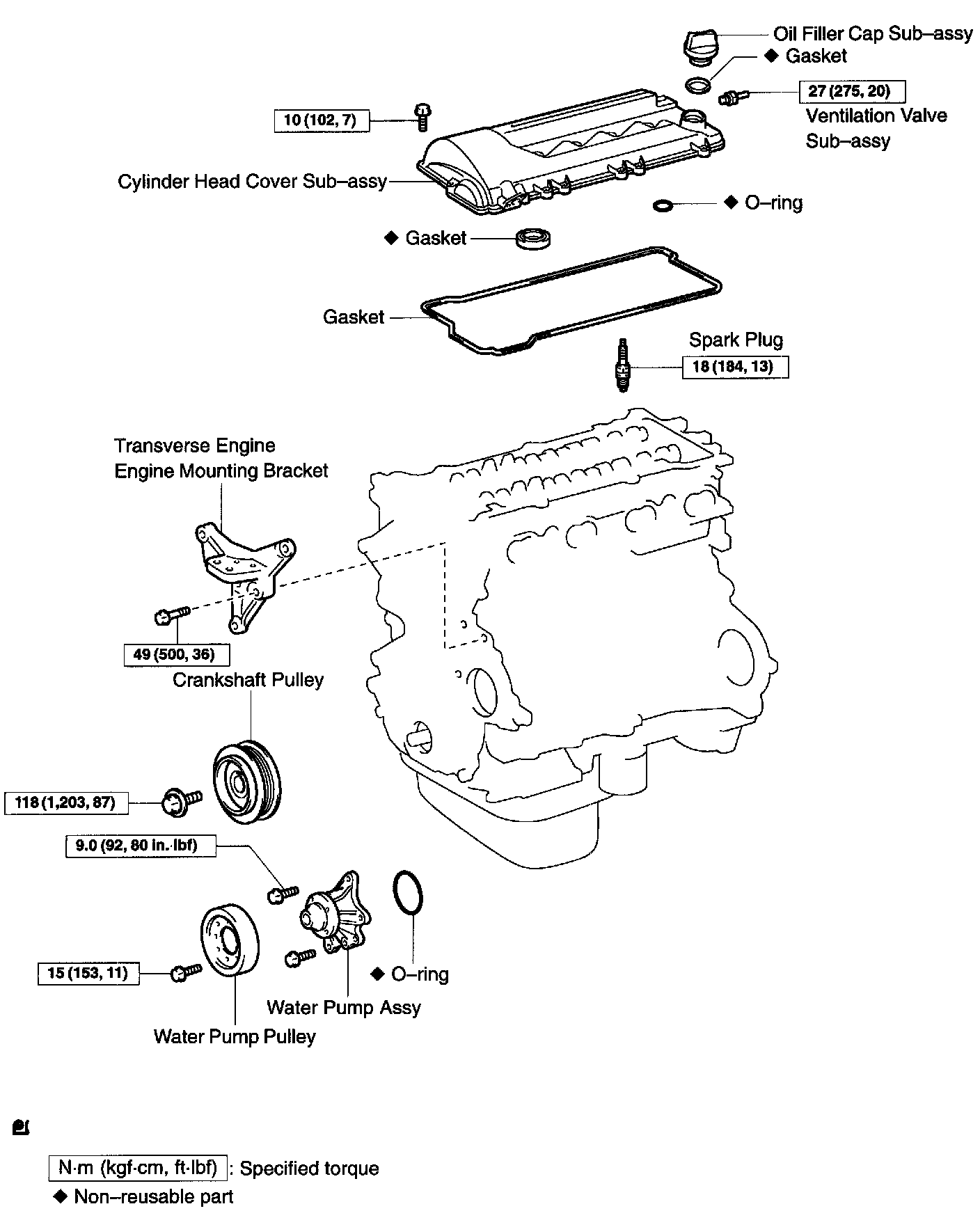 Oil Filler Cap Sub–assy

◆ Gasket

27 (275, 20)

Ventilation Valve Sub–assy

10 (102, 7)

Cylinder Head Cover Sub–assy

◆ O–ring

◆ Gasket

Gasket

Spark Plug

18 (184, 13)

Transverse Engine Engine Mounting Bracket

49 (500, 36)

Crankshaft Pulley

118 (1,203, 87)

9.0 (92, 80 in.·lbf)

15 (153, 11)

◆ O–ring

Water Pump Assy

Water Pump Pulley

N·m (kgf·cm, ft·lbf) : Specified torque

◆ Non–reusable part