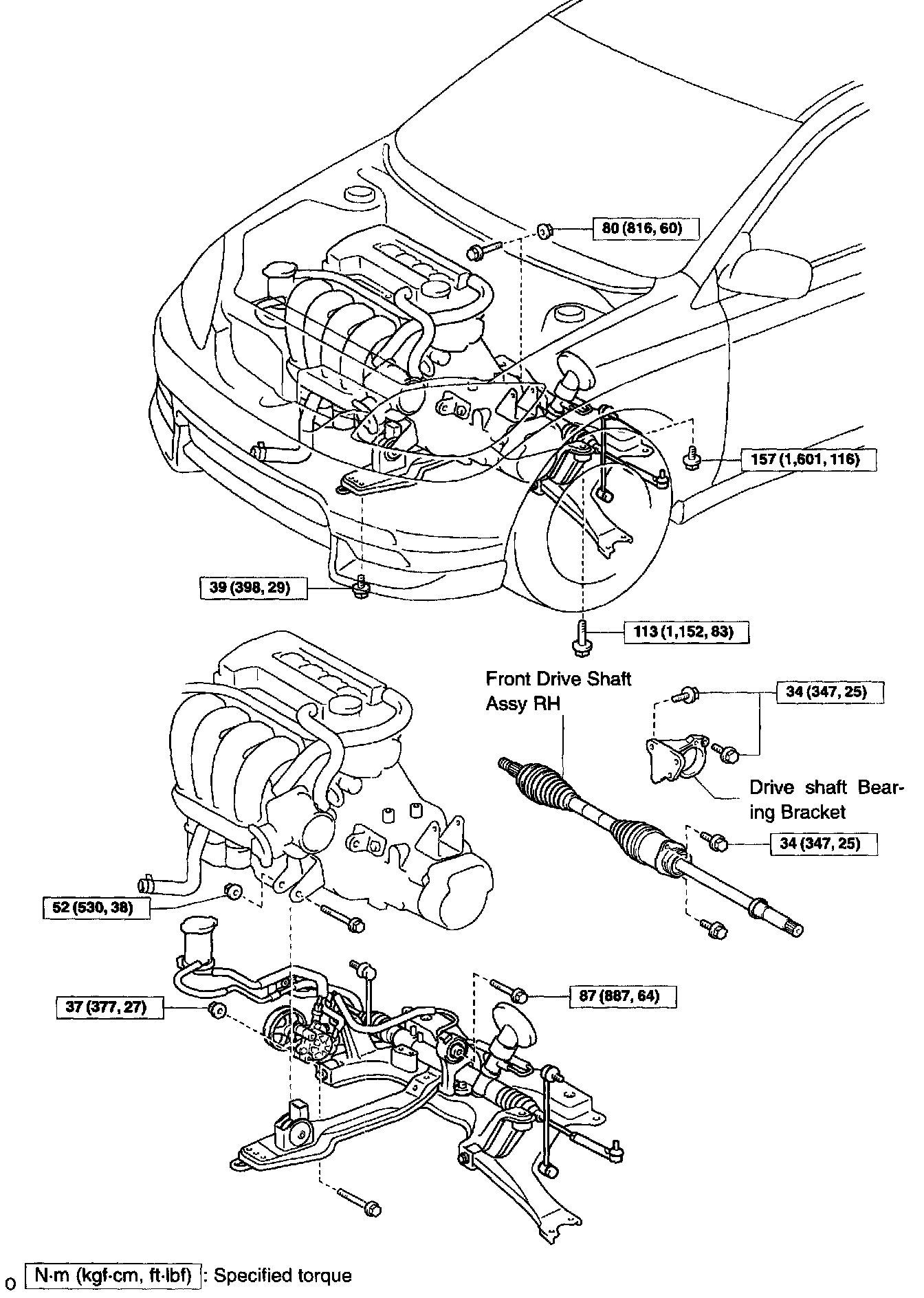 80 (816, 60)

157 (1,601, 116)

39 (398, 29)

113 (1,152, 83)

Front Drive Shaft Assy RH

34 (347, 25)

Drive shaft Bearing Bracket

34 (347, 25)

52 (530, 38)

87 (887, 64)

37 (377, 27)

o N·m (kgf·cm, ft·lbf) : Specified torque