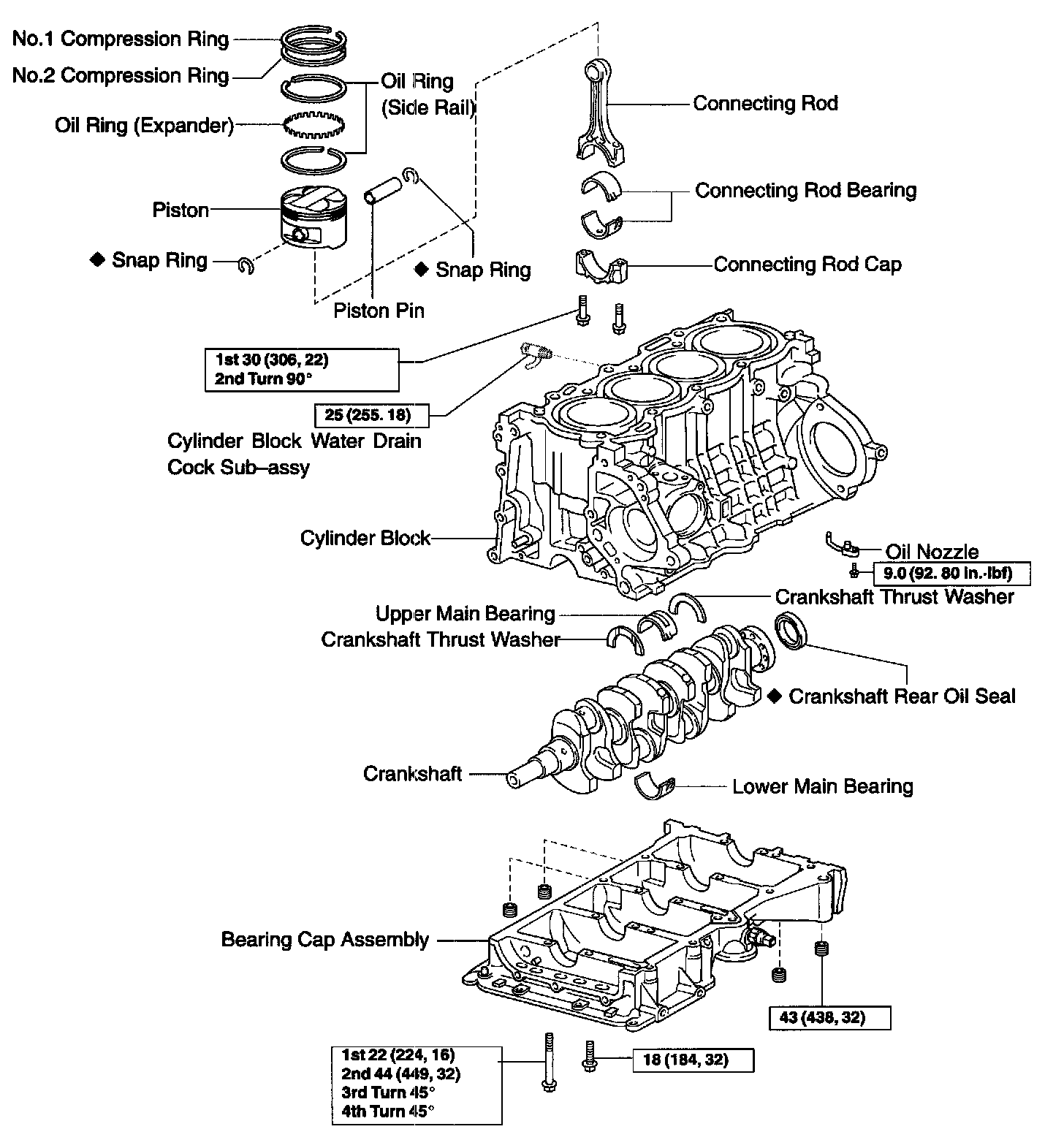 No.1 Compression Ring
No.2 Compression Ring
Oil Ring (Side Rail)
Oil Ring (Expander)
Piston
◆ Snap Ring
◆ Snap Ring
Piston Pin
Connecting Rod
Connecting Rod Bearing
Connecting Rod Cap
1st 30 (306, 22)
2nd Turn 90°
25 (255. 18)
Cylinder Block Water Drain Cock Sub–assy
Cylinder Block
Oil Nozzle
9.0 (92. 80 in.·lbf)
Crankshaft Thrust Washer
Upper Main Bearing
Crankshaft Thrust Washer
◆ Crankshaft Rear Oil Seal
Crankshaft
Lower Main Bearing
Bearing Cap Assembly
43 (438, 32)
1st 22 (224, 16)
2nd 44 (449, 32)
3rd Turn 45°
4th Turn 45°
18 (184, 32)