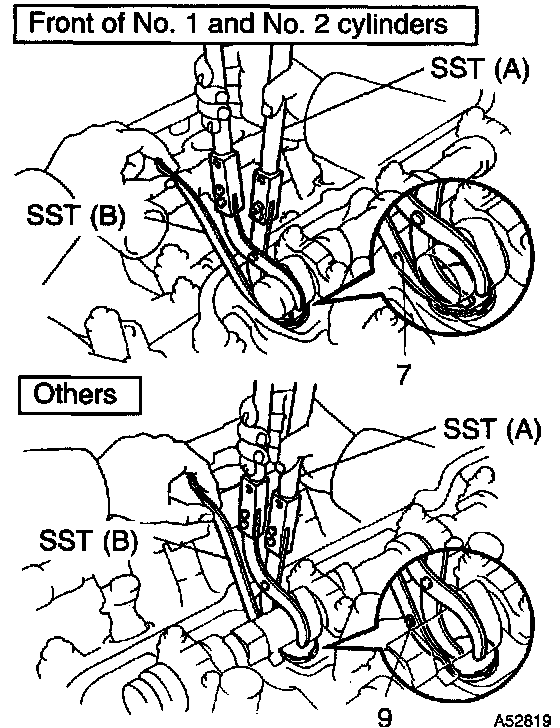 Front of No. 1 and No. 2 cylinders

SST (A)

SST (B)

7

Others

SST (A)

SST (B)

9

A52819