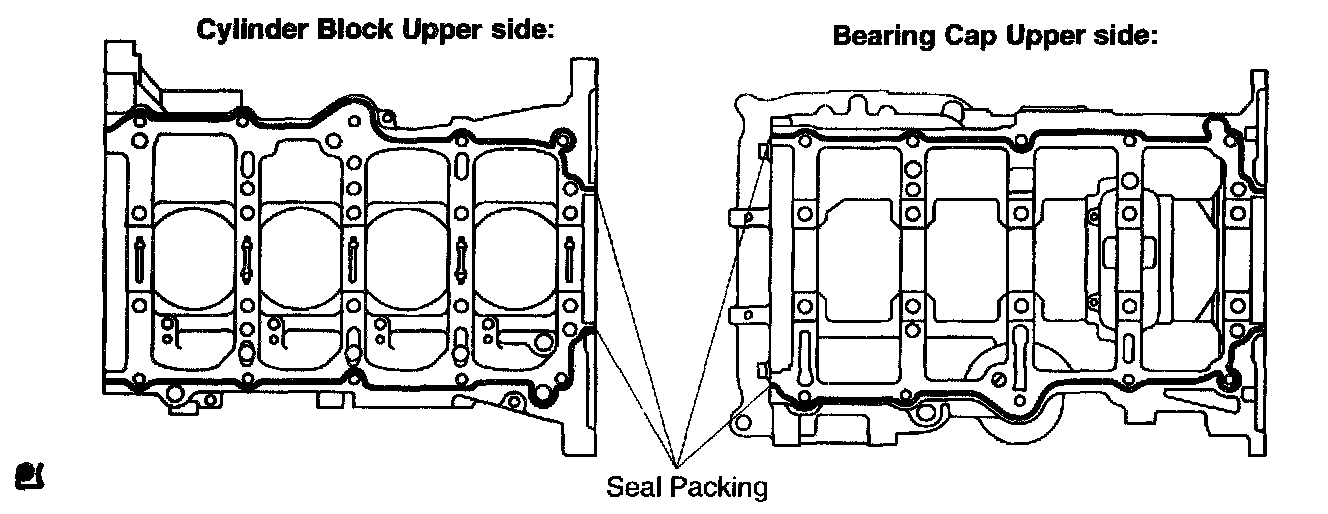 Cylinder Block Upper side:

Bearing Cap Upper side:

Seal Packing