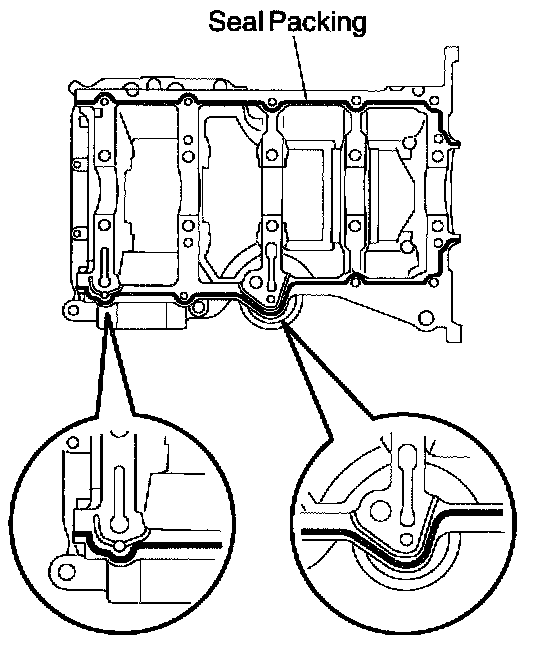 Seal Packing