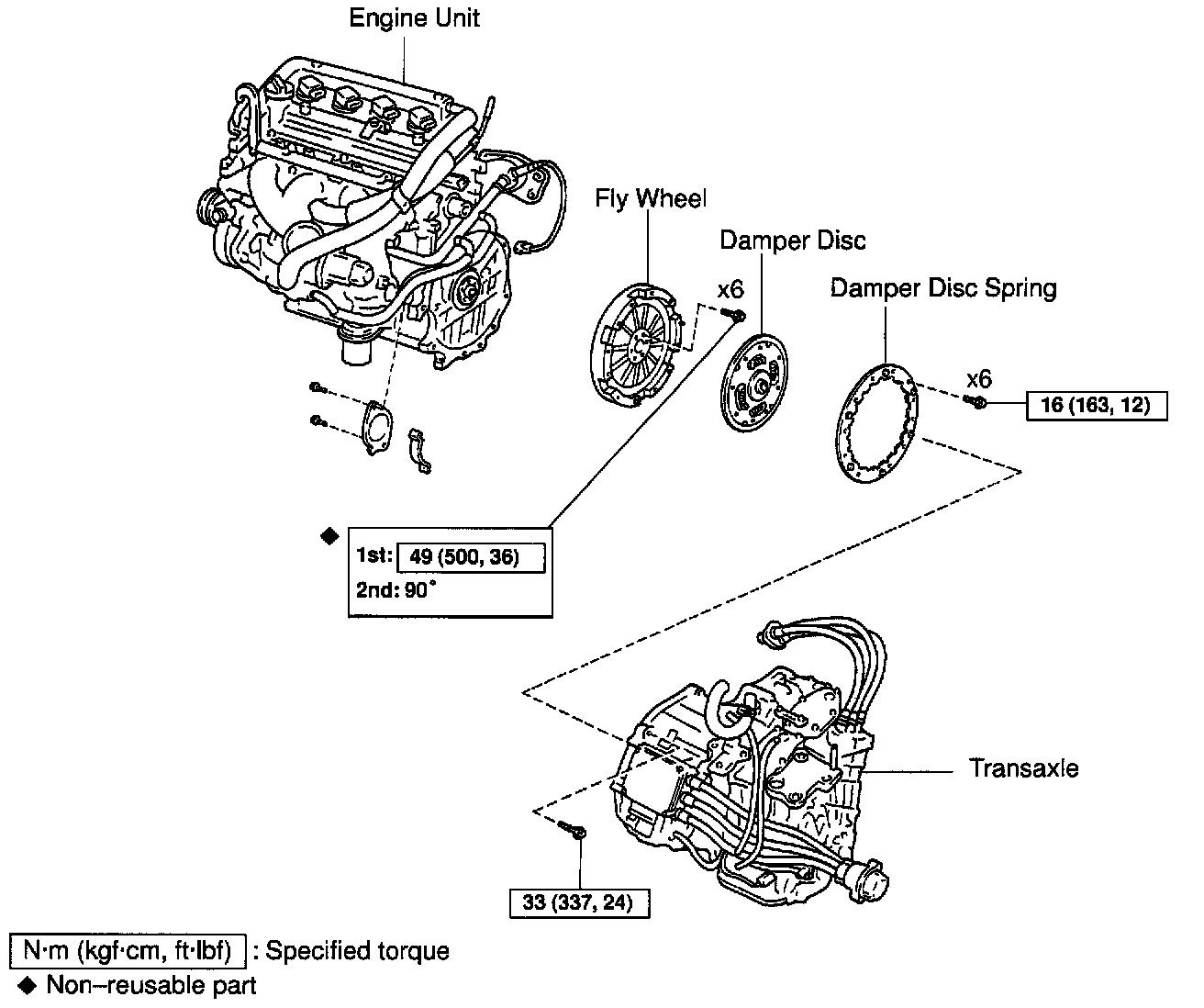 Engine Unit

Fly Wheel

Damper Disc

Damper Disc Spring

x6

x6

16 (163, 12)

◆

1st: 49 (500, 36)

2nd: 90°

Transaxle

33 (337, 24)

N·m (kgf·cm, ft·lbf) : Specified torque

◆ Non–reusable part