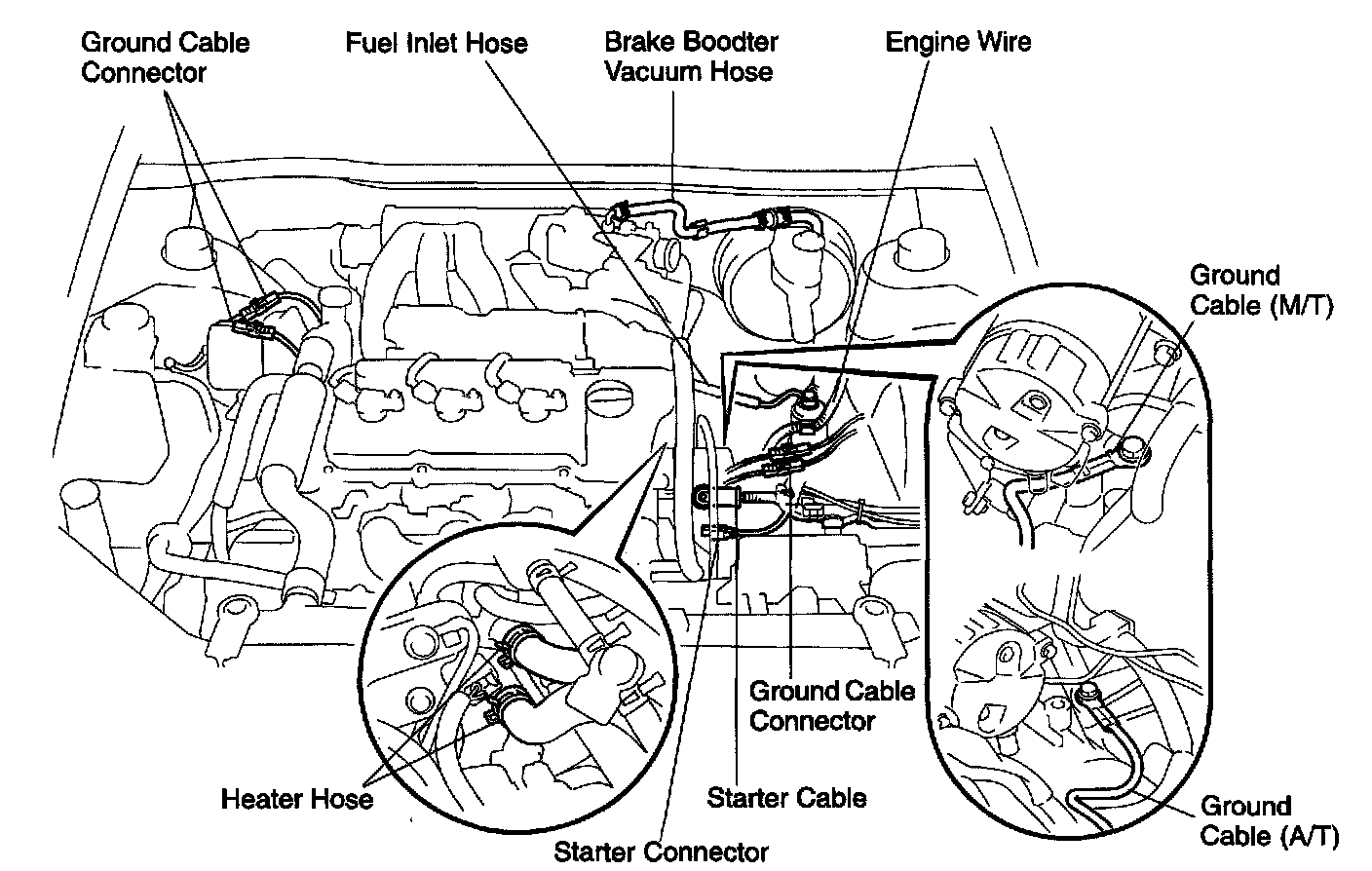 Ground Cable Connector

Fuel Inlet Hose

Brake Boodter Vacuum Hose

Engine Wire

Ground Cable (M/T)

Ground Cable Connector

Heater Hose

Starter Cable

Starter Connector

Ground Cable (A/T)