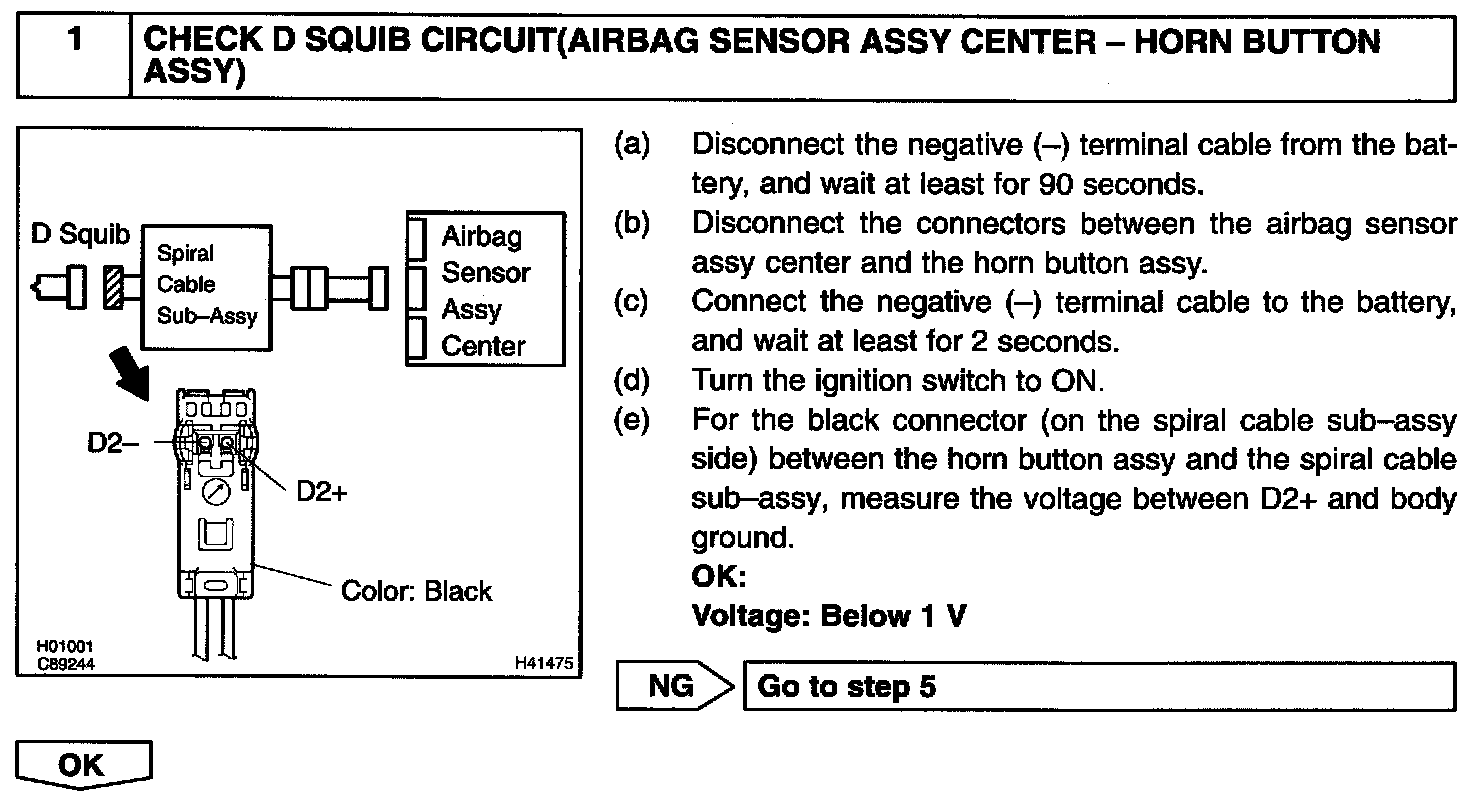 1 CHECK D SQUIB CIRCUIT(AIRBAG SENSOR ASSY CENTER – HORN BUTTON ASSY)

D Squib

Spiral Cable Sub–Assy

Airbag Sensor Assy Center

D2–

D2+

Color: Black

H01001
C89244

H41475

(a) Disconnect the negative (–) terminal cable from the battery, and wait at least for 90 seconds.
(b) Disconnect the connectors between the airbag sensor assy center and the horn button assy.
(c) Connect the negative (–) terminal cable to the battery, and wait at least for 2 seconds.
(d) Turn the ignition switch to ON.
(e) For the black connector (on the spiral cable sub–assy side) between the horn button assy and the spiral cable sub–assy, measure the voltage between D2+ and body ground.
OK:
Voltage: Below 1 V

NG Go to step 5

OK