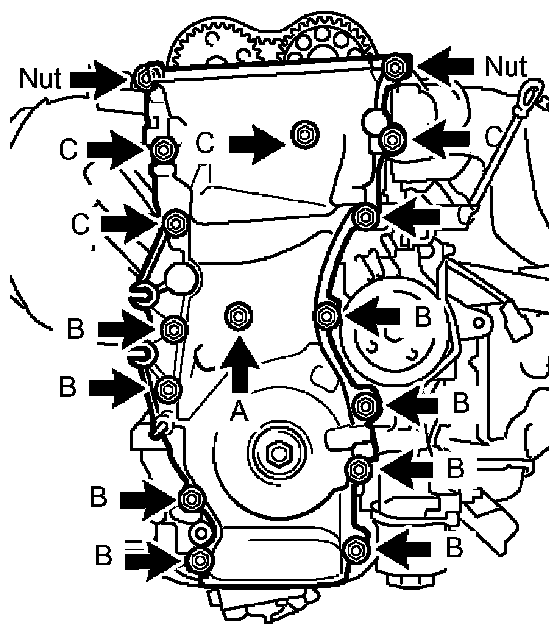 Nut
Nut
C
C
C
C
B
B
B
A
B
B
B
B
B