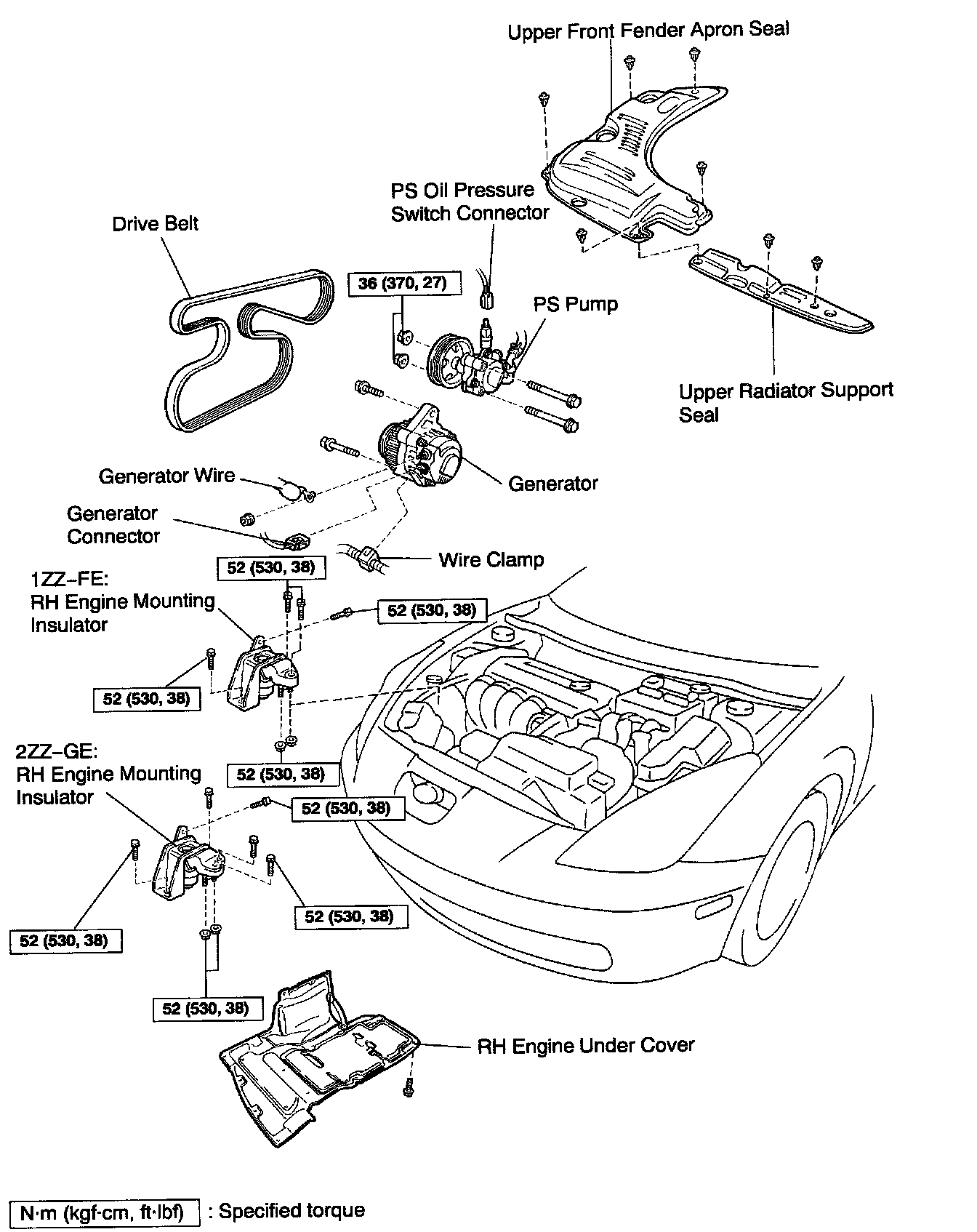 Upper Front Fender Apron Seal

PS Oil Pressure Switch Connector

Drive Belt

36 (370, 27)

PS Pump

Upper Radiator Support Seal

Generator Wire

Generator

Generator Connector

Wire Clamp

52 (530, 38)

1ZZ–FE: RH Engine Mounting Insulator

52 (530, 38)

52 (530, 38)

52 (530, 38)

2ZZ–GE: RH Engine Mounting Insulator

52 (530, 38)

52 (530, 38)

52 (530, 38)

52 (530, 38)

RH Engine Under Cover

N·m (kgf·cm, ft·lbf) : Specified torque