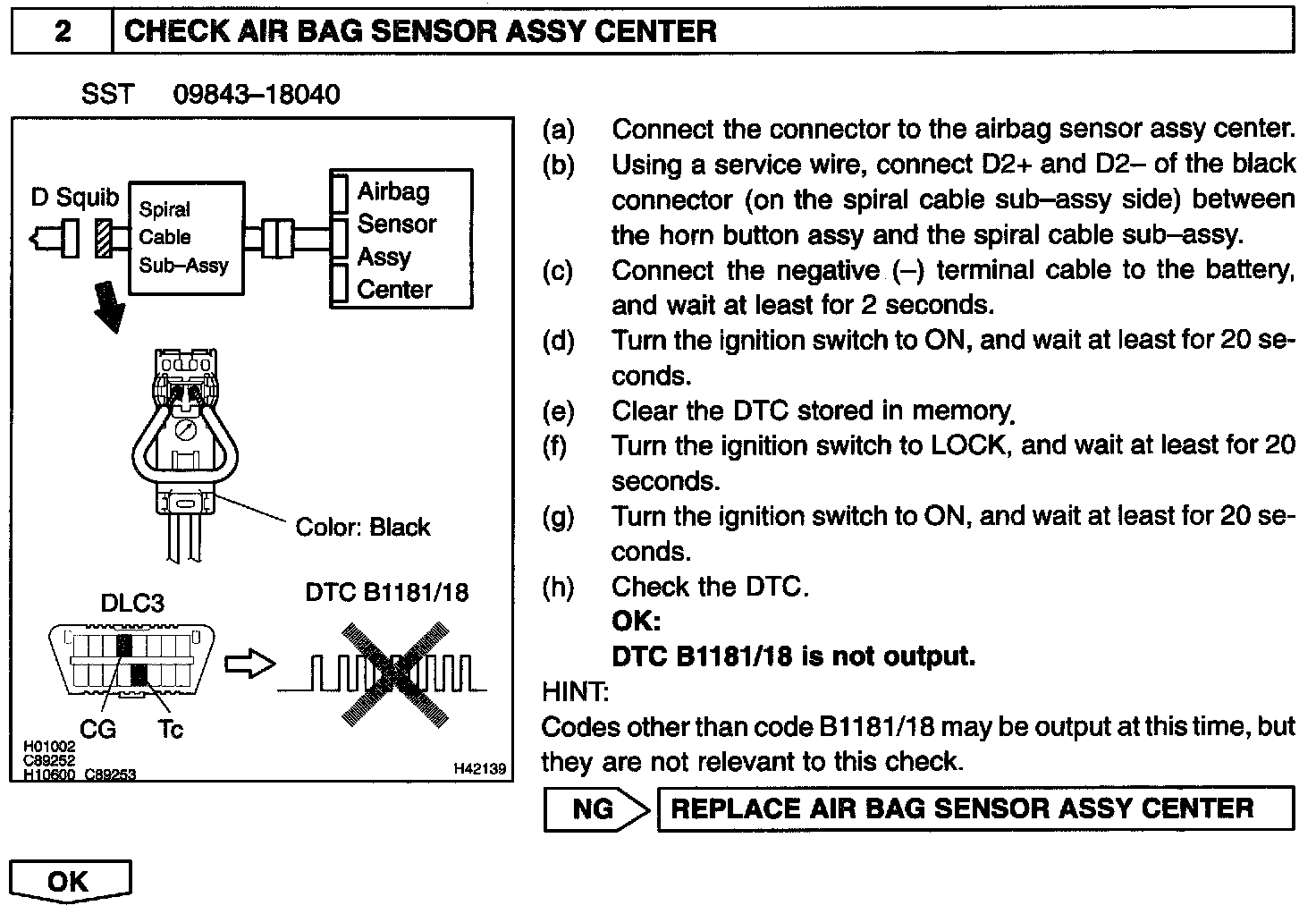 2 CHECK AIR BAG SENSOR ASSY CENTER

SST 09843–18040

D Squib

Spiral Cable Sub–Assy

Airbag Sensor Assy Center

Color: Black

DLC3

DTC B1181/18

CG

Tc

H01002
C89252
H10600 C89253

H42139

(a) Connect the connector to the airbag sensor assy center.
(b) Using a service wire, connect D2+ and D2– of the black connector (on the spiral cable sub–assy side) between the horn button assy and the spiral cable sub–assy.
(c) Connect the negative (–) terminal cable to the battery, and wait at least for 2 seconds.
(d) Turn the ignition switch to ON, and wait at least for 20 seconds.
(e) Clear the DTC stored in memory.
(f) Turn the ignition switch to LOCK, and wait at least for 20 seconds.
(g) Turn the ignition switch to ON, and wait at least for 20 seconds.
(h) Check the DTC.
OK:
DTC B1181/18 is not output.

HINT:
Codes other than code B1181/18 may be output at this time, but they are not relevant to this check.

NG REPLACE AIR BAG SENSOR ASSY CENTER

OK