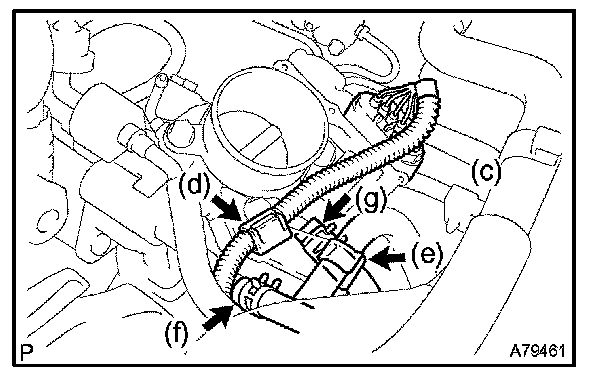 (c)
(d)
(g)
(e)
(f)
P
A79461