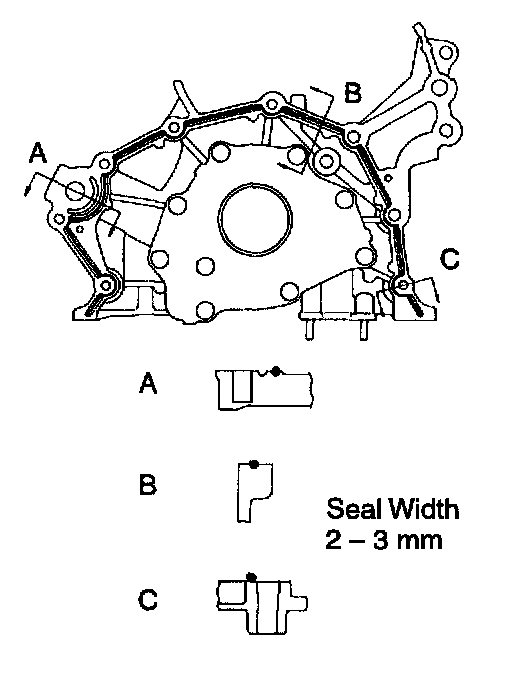 A
B
C

A

B

Seal Width
2 – 3 mm

C