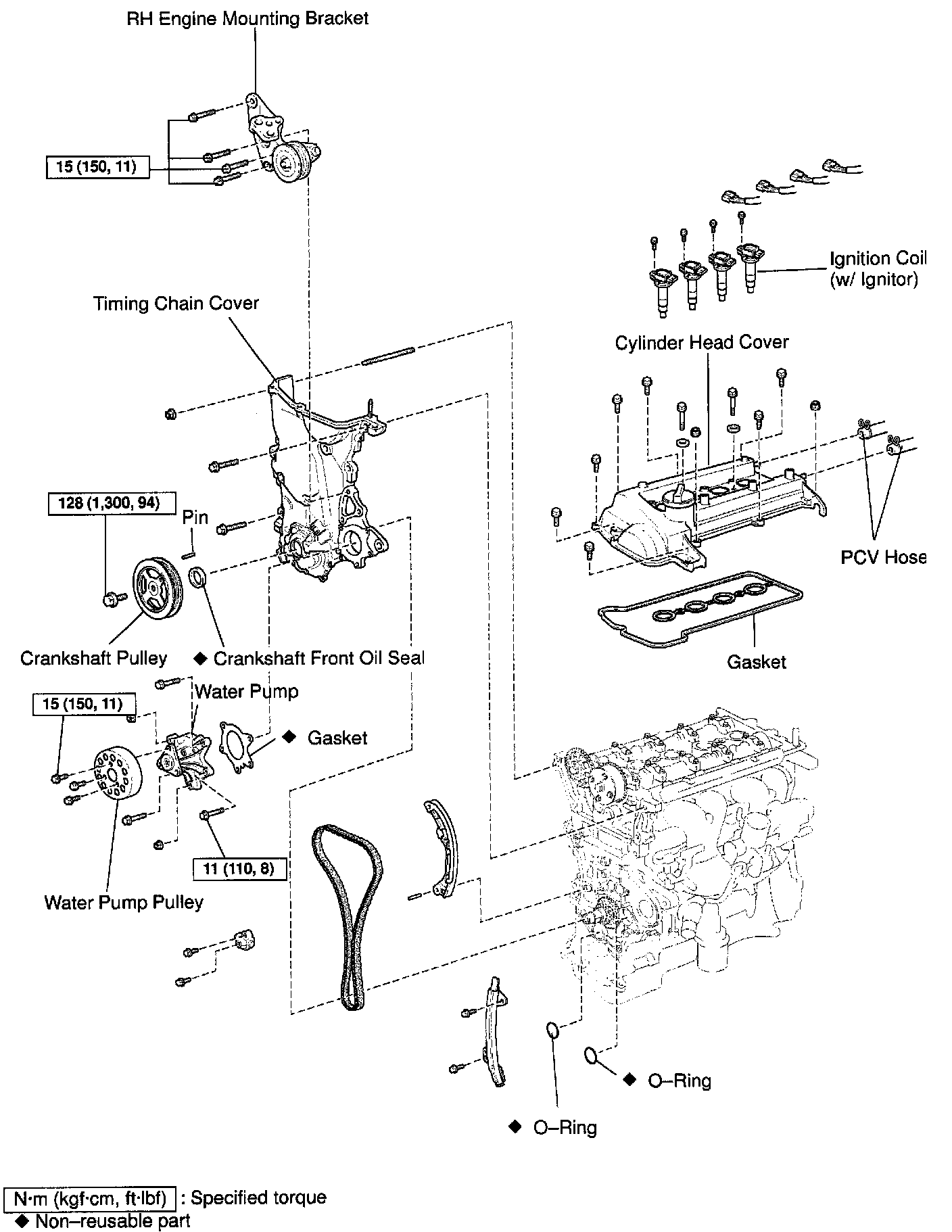 RH Engine Mounting Bracket

15 (150, 11)

Ignition Coil (w/ Ignitor)

Timing Chain Cover

Cylinder Head Cover

128 (1,300, 94)

Pin

PCV Hose

Crankshaft Pulley

◆ Crankshaft Front Oil Seal

Gasket

Water Pump

15 (150, 11)

◆ Gasket

11 (110, 8)

Water Pump Pulley

◆ O–Ring

◆ O–Ring

N·m (kgf·cm, ft·lbf) : Specified torque
◆ Non–reusable part