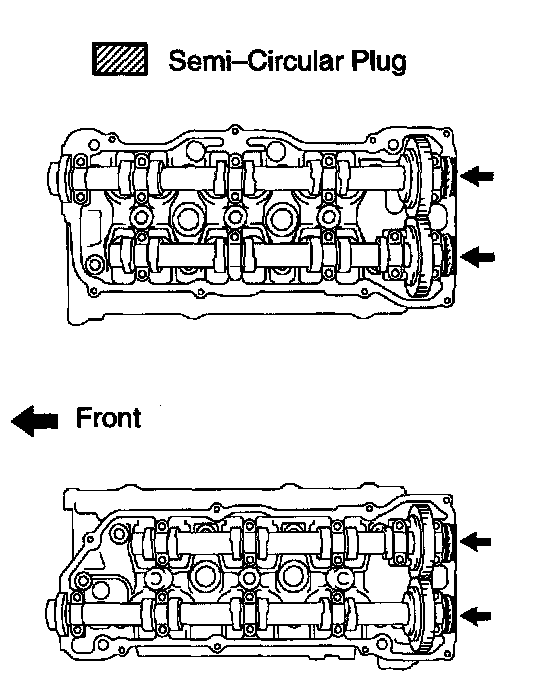 Semi–Circular Plug

Front