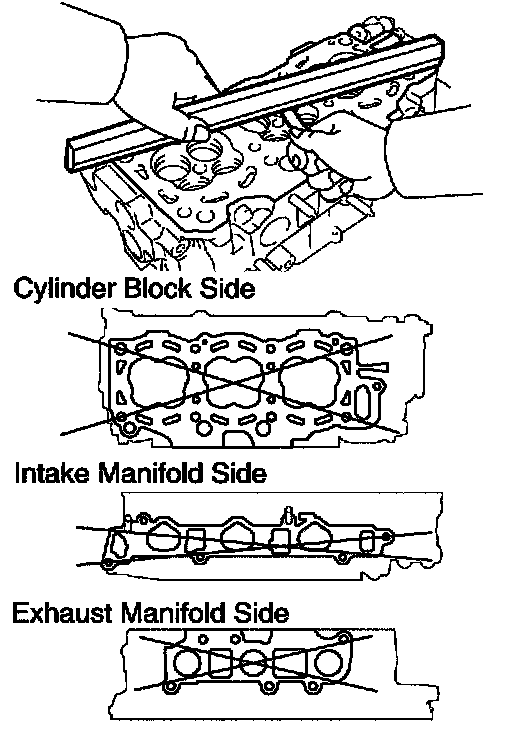 Cylinder Block Side

Intake Manifold Side

Exhaust Manifold Side