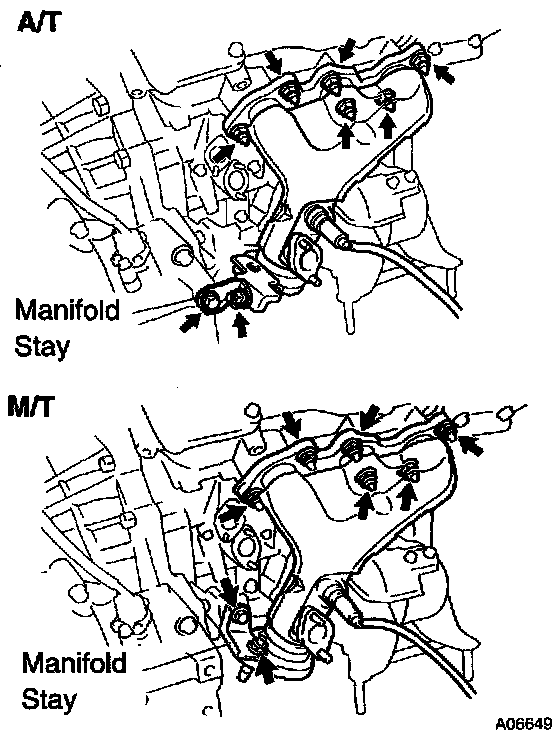 A/T

Manifold Stay

M/T

Manifold Stay

A06649