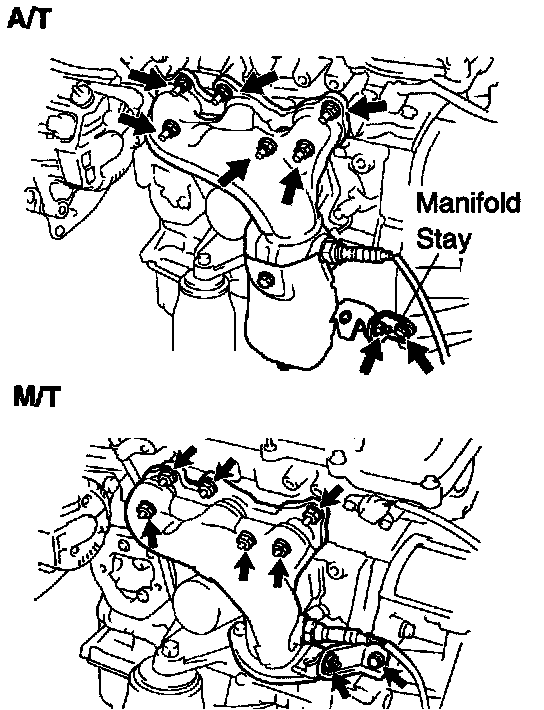 A/T

Manifold Stay

M/T